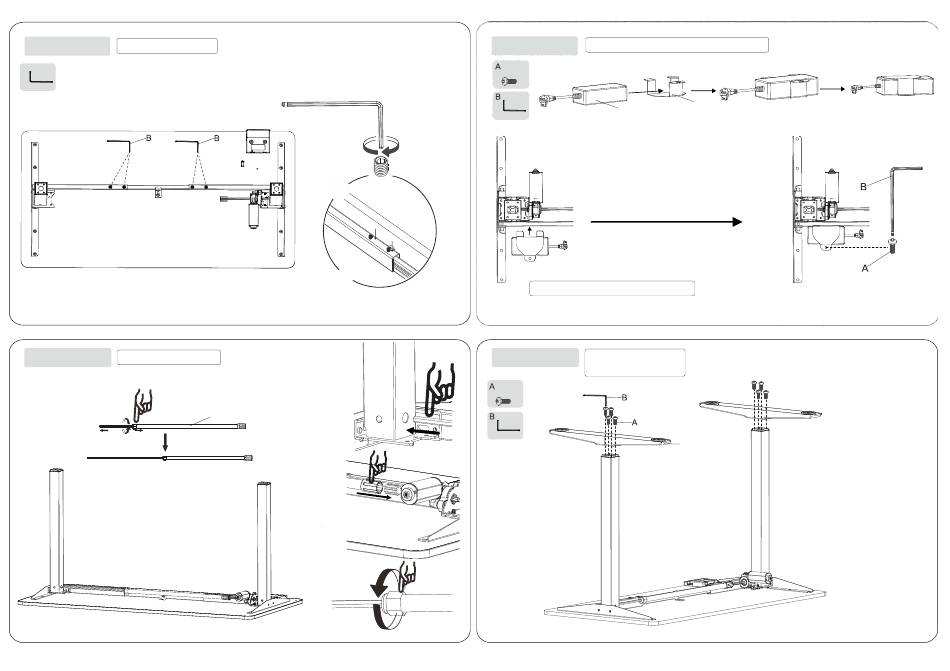 B
B

A
B
B
A

A
B
B
A