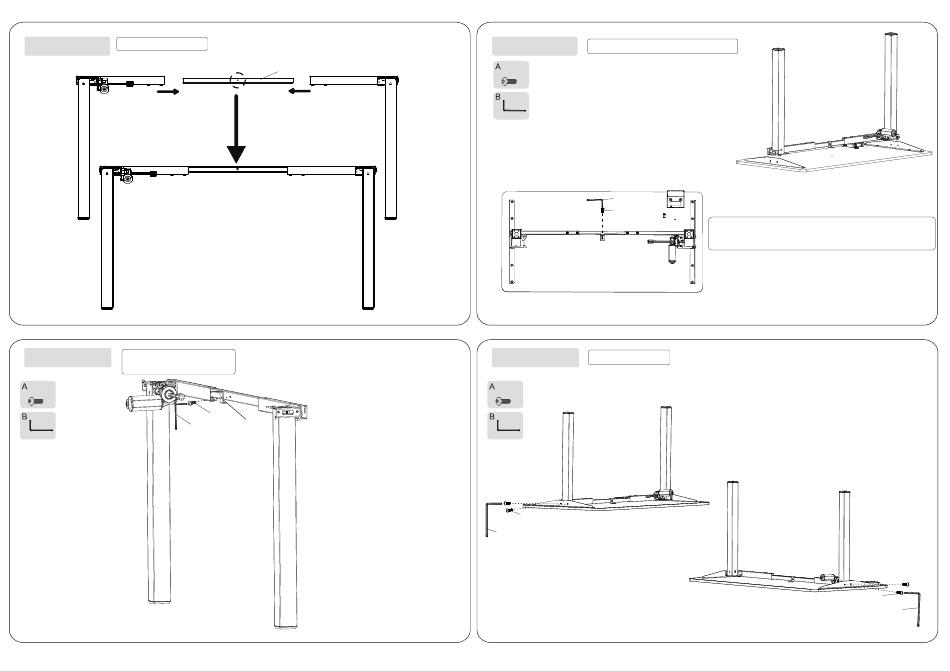 A
B

A
B

A
B