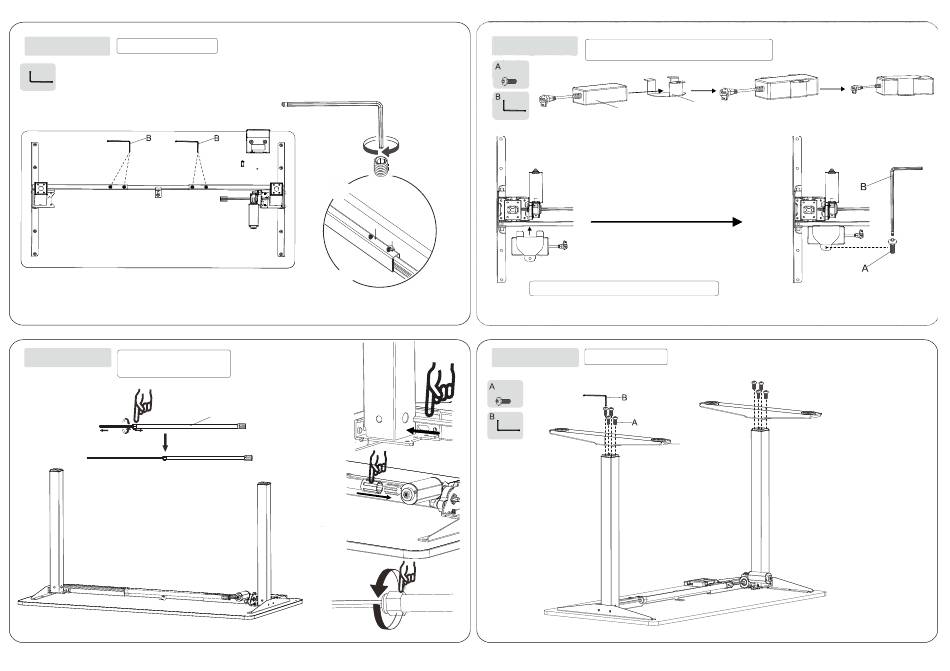 B
B

A
B
B
A

A
B
B
A