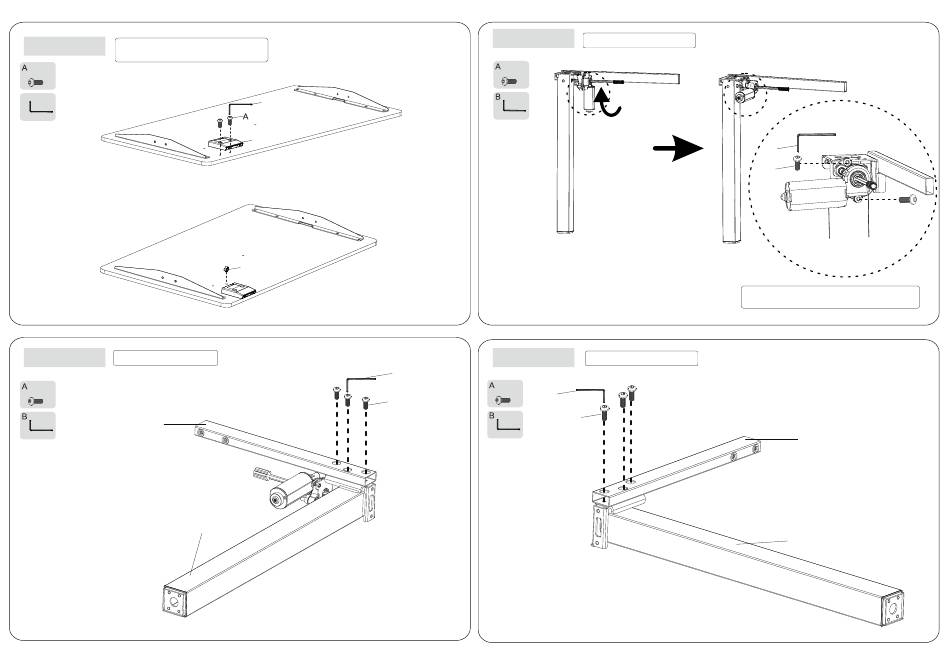 A

A

A
B

A
B

A
B