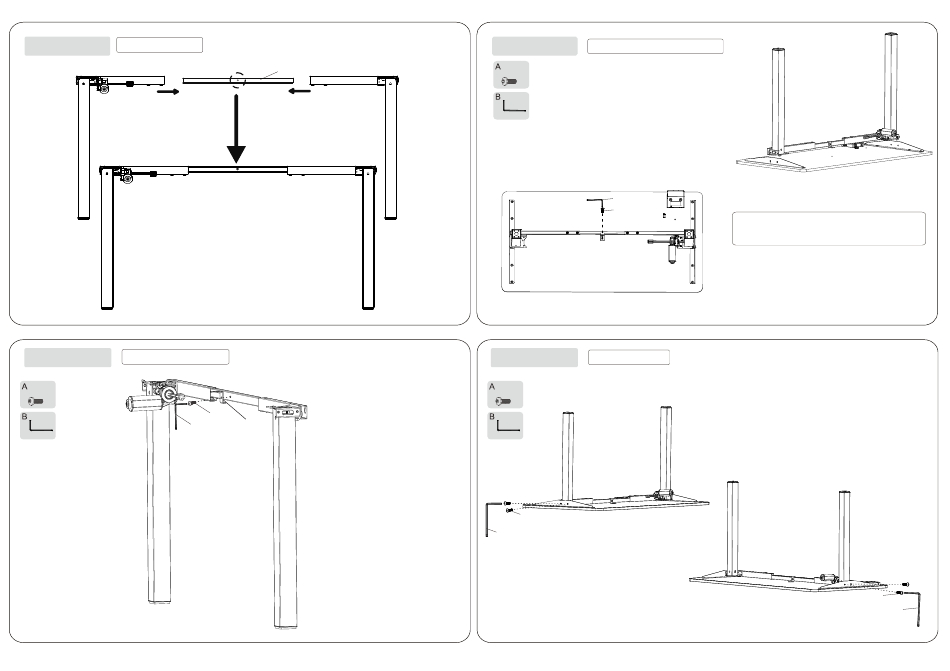 A
B

A
B

A
B