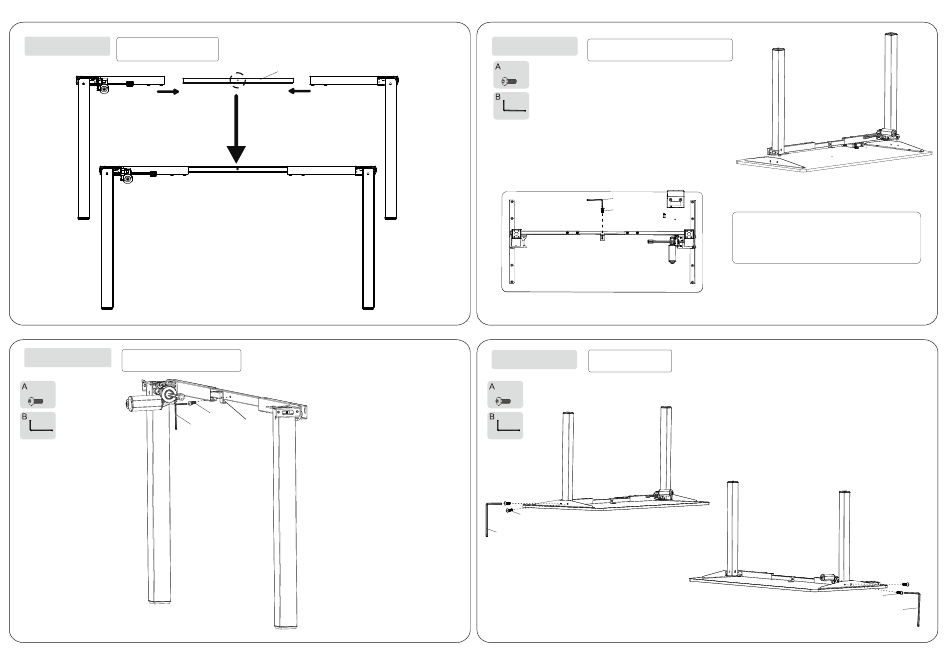 A

B

A

B

A

B