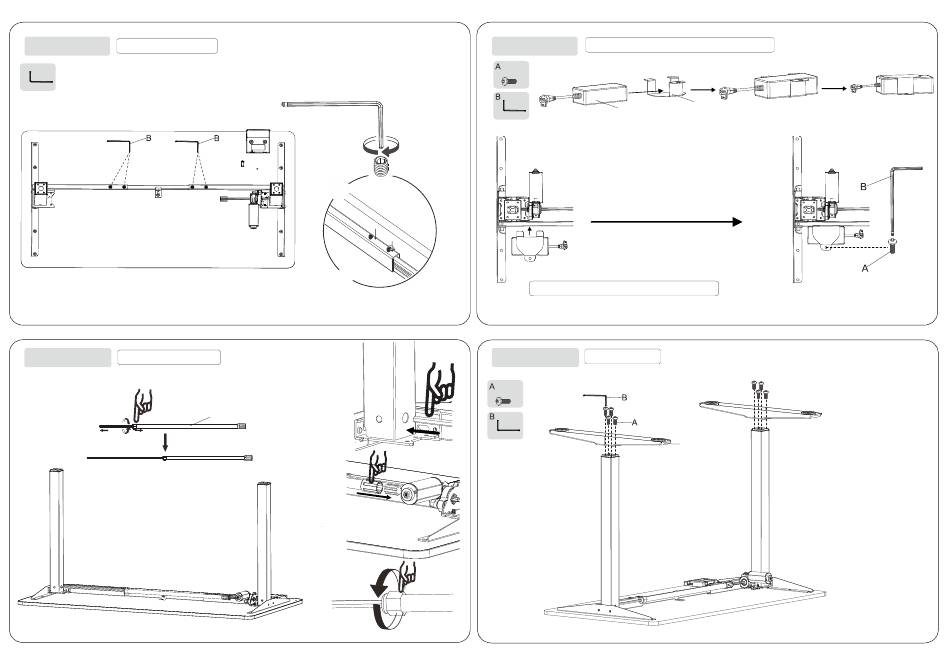 B B

A
B

B
A

A
B
B
A