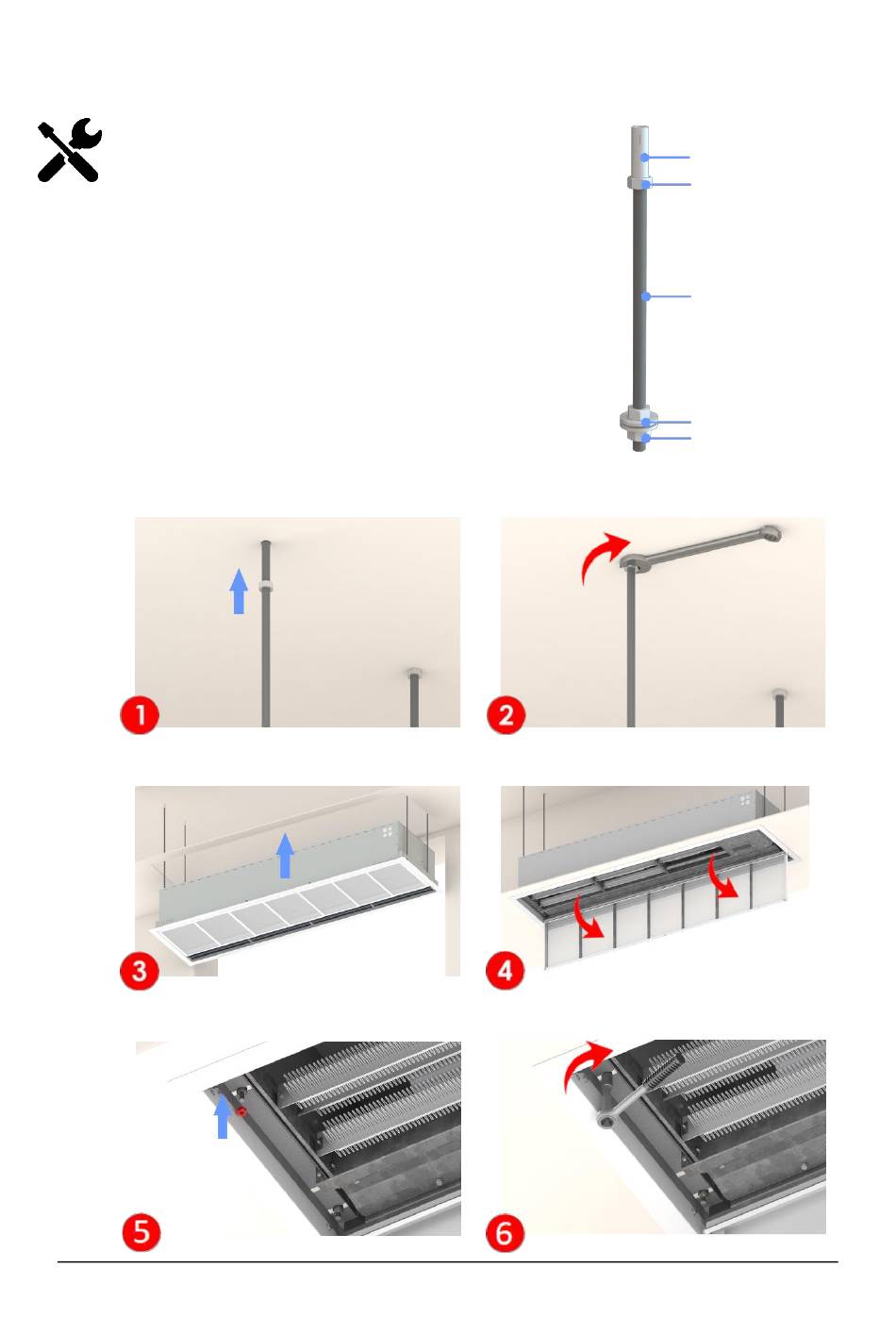 1

2

3

4

5

6