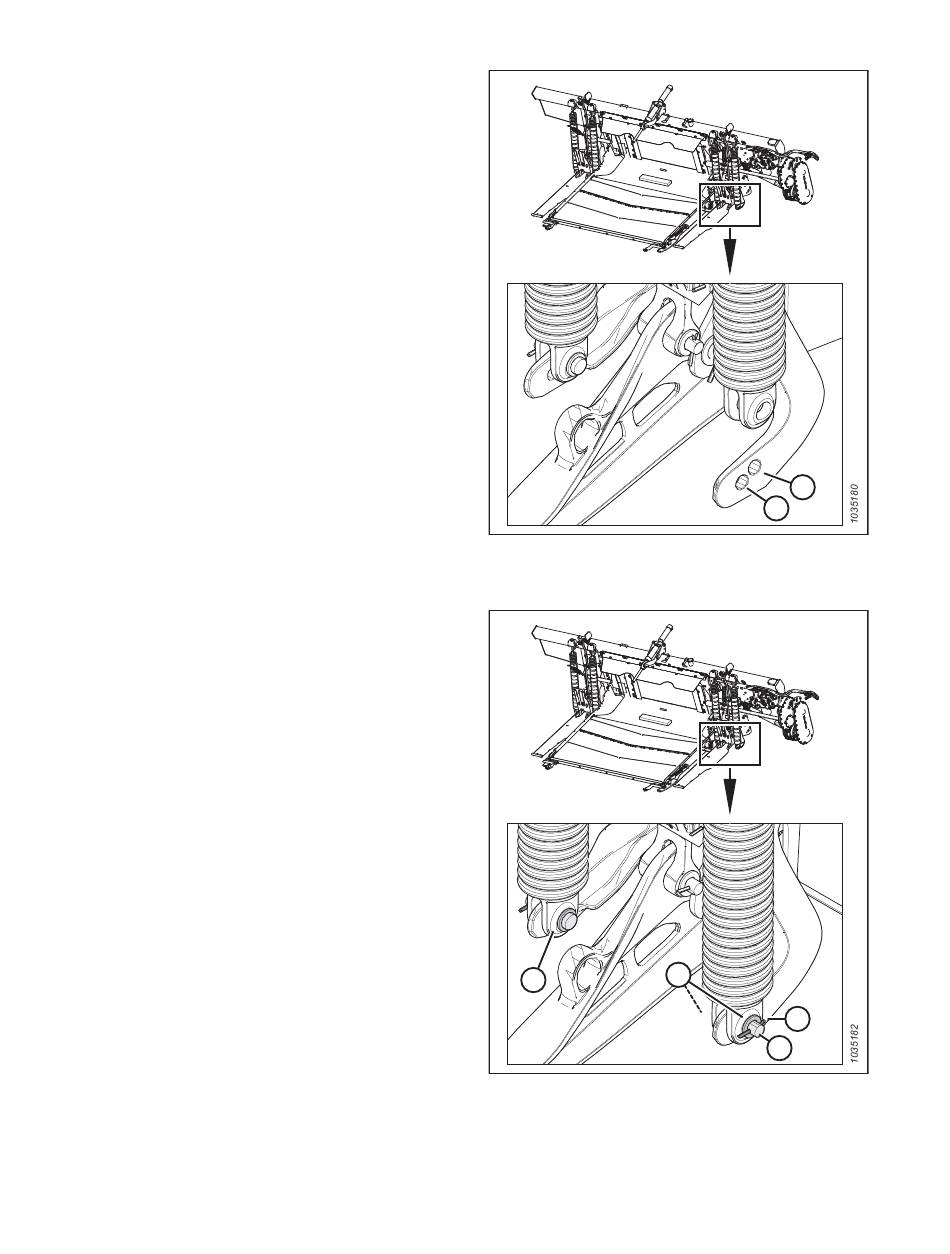 1035180

1035182