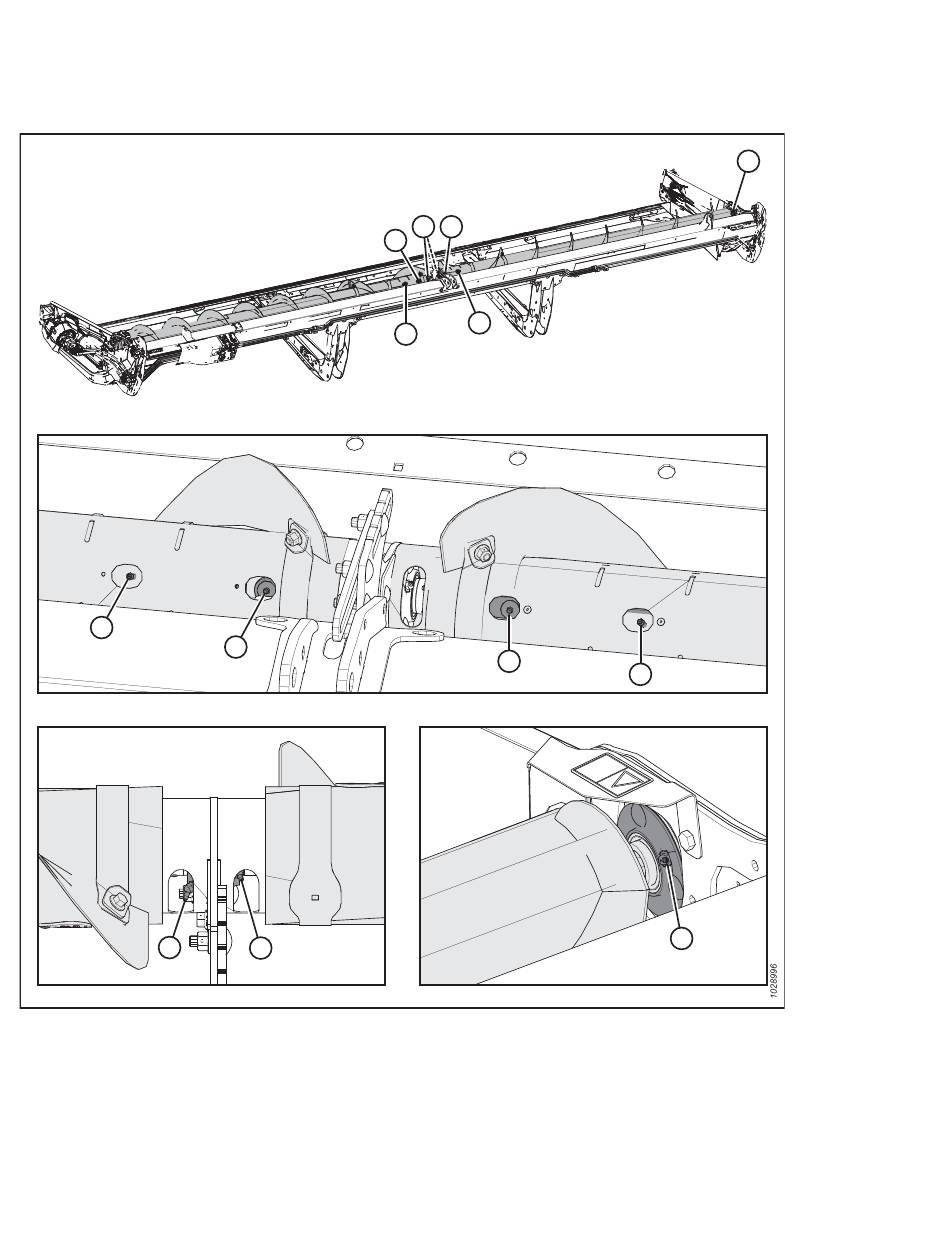 1028996