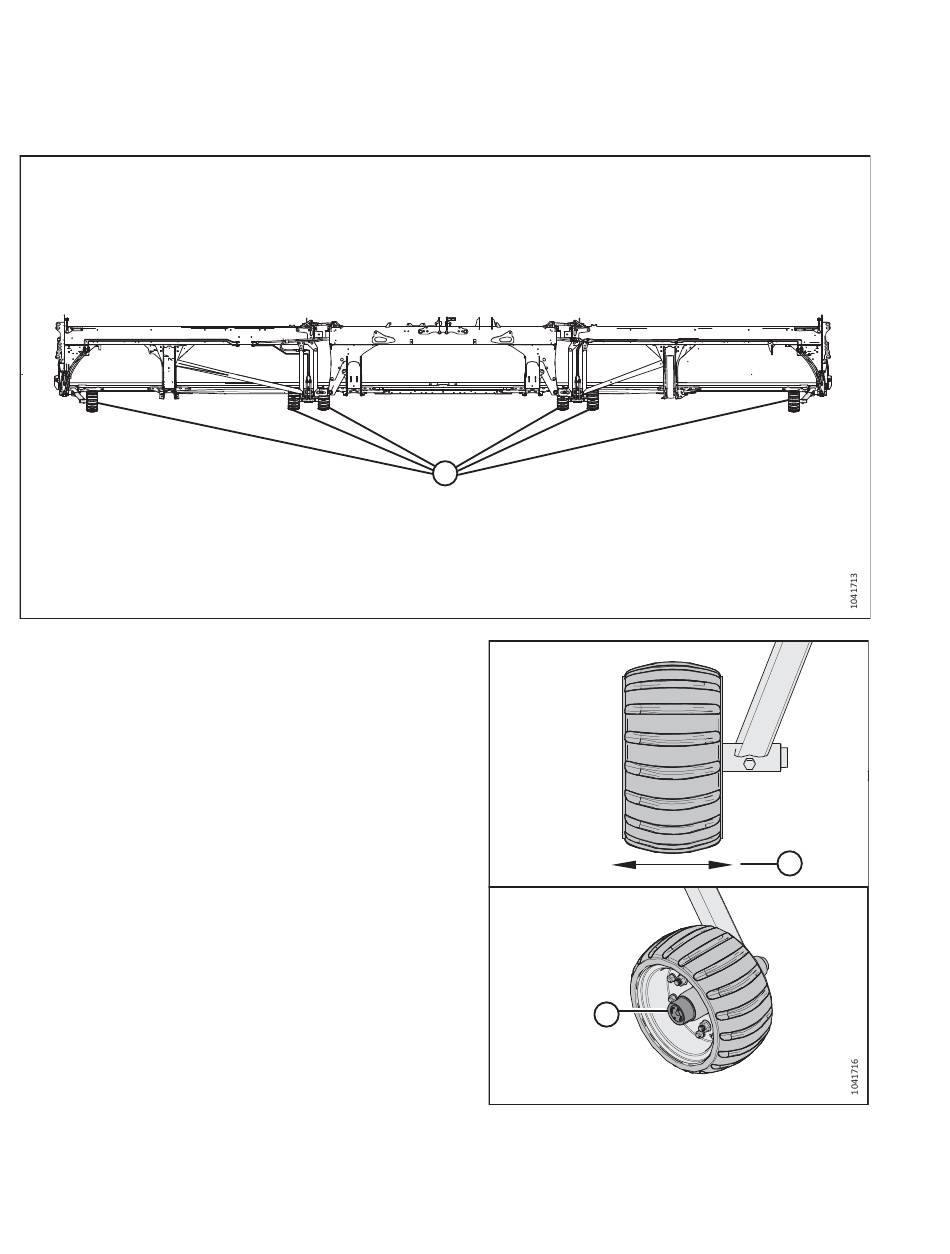 1041713

1041716