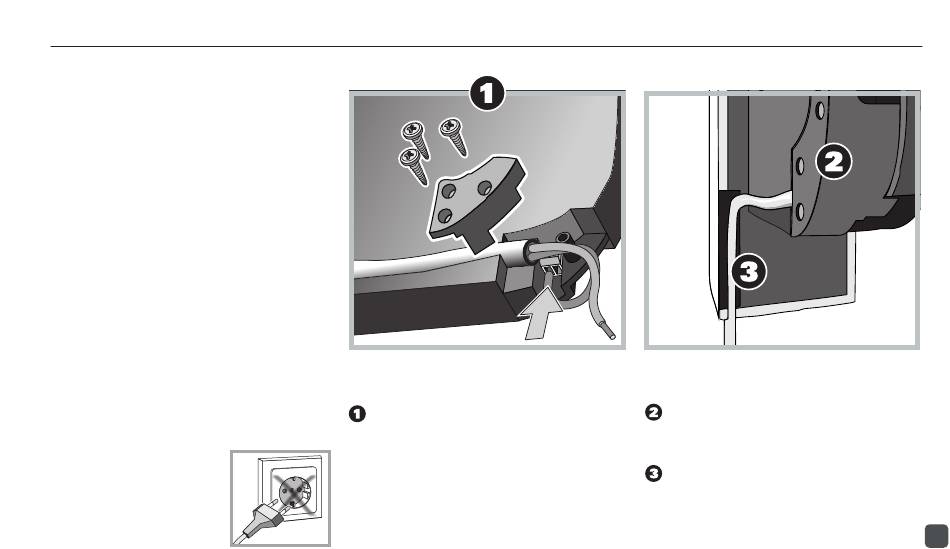 1

2

3

1

2

3