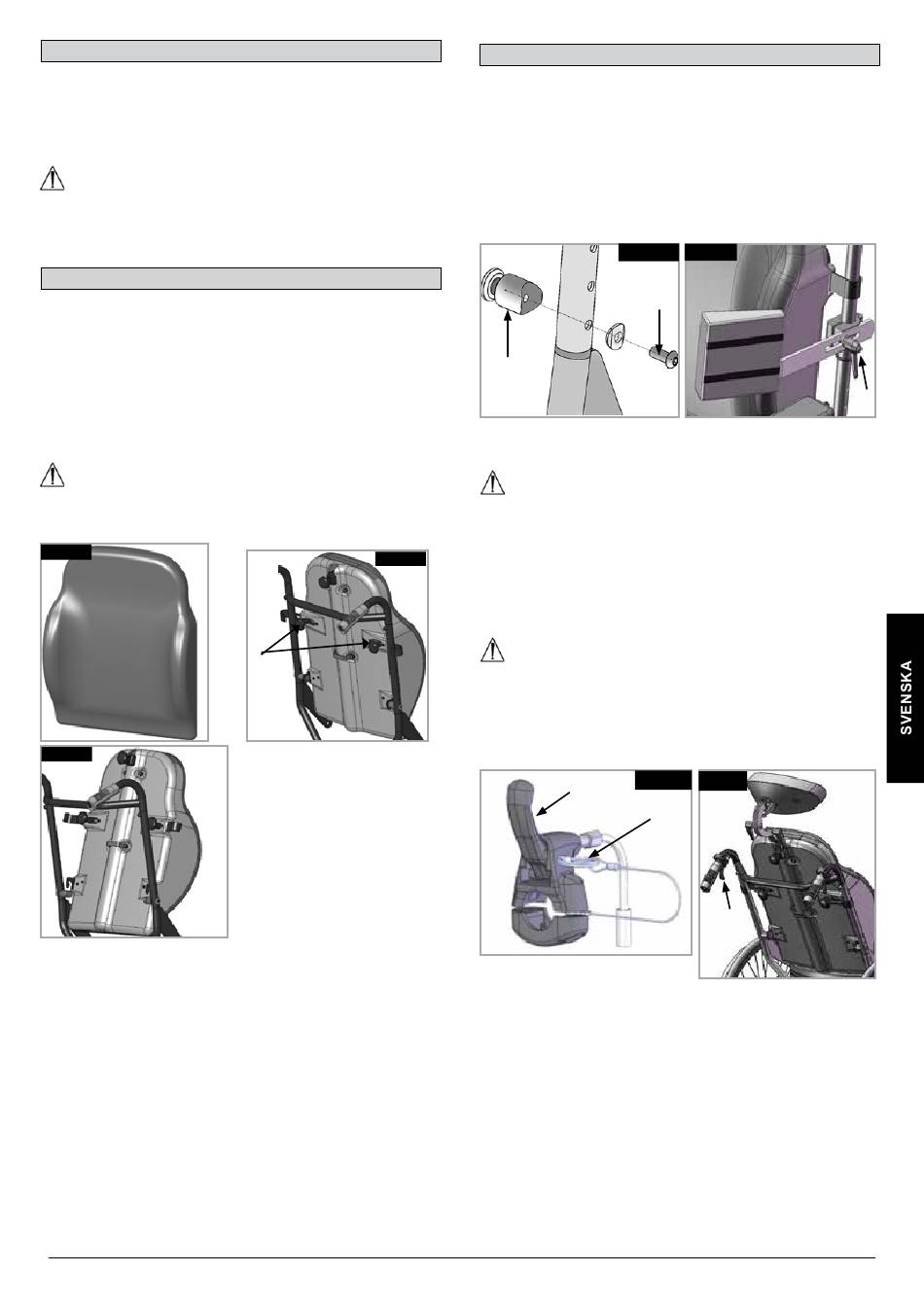 SVENSKA