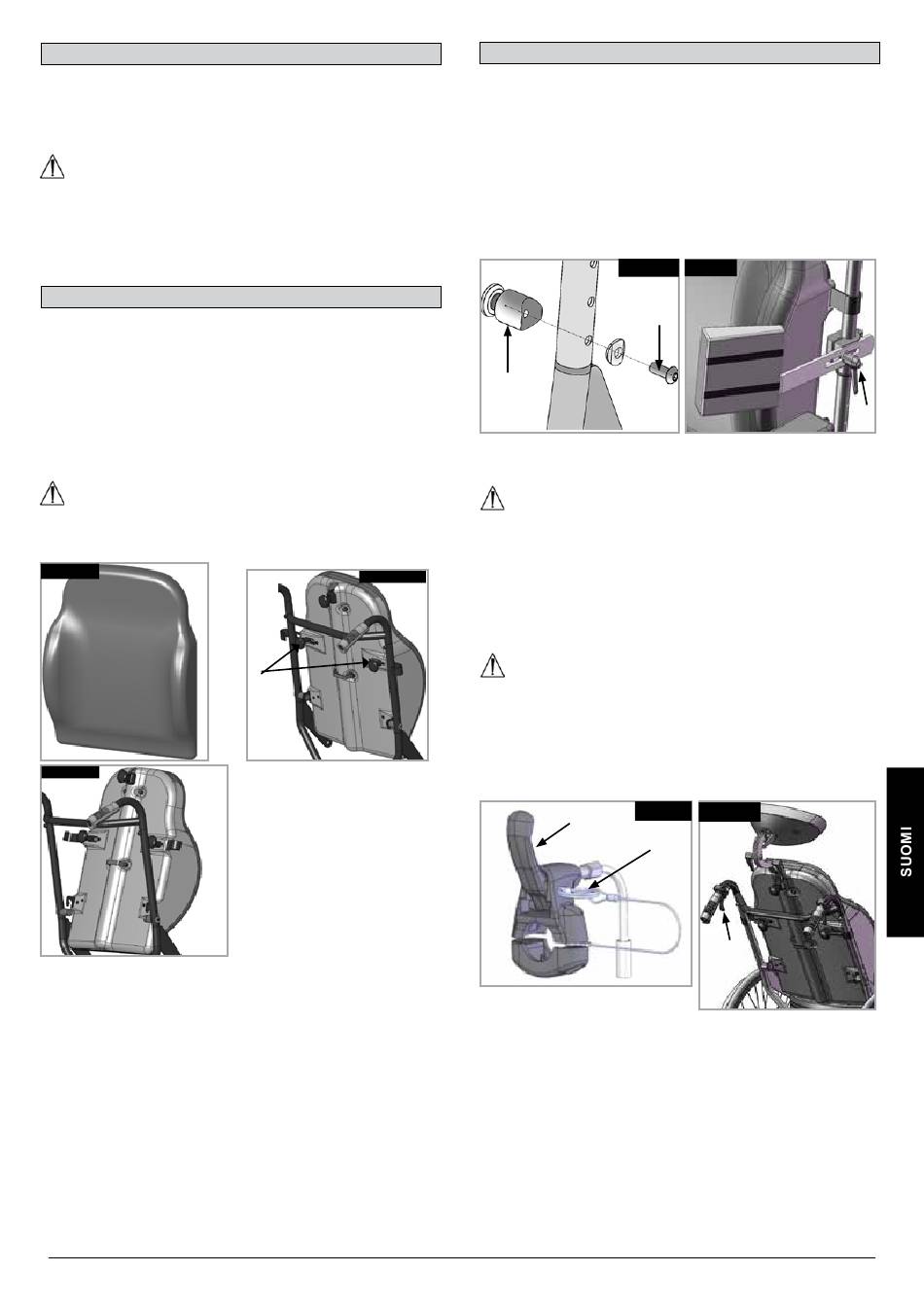 SUOMI