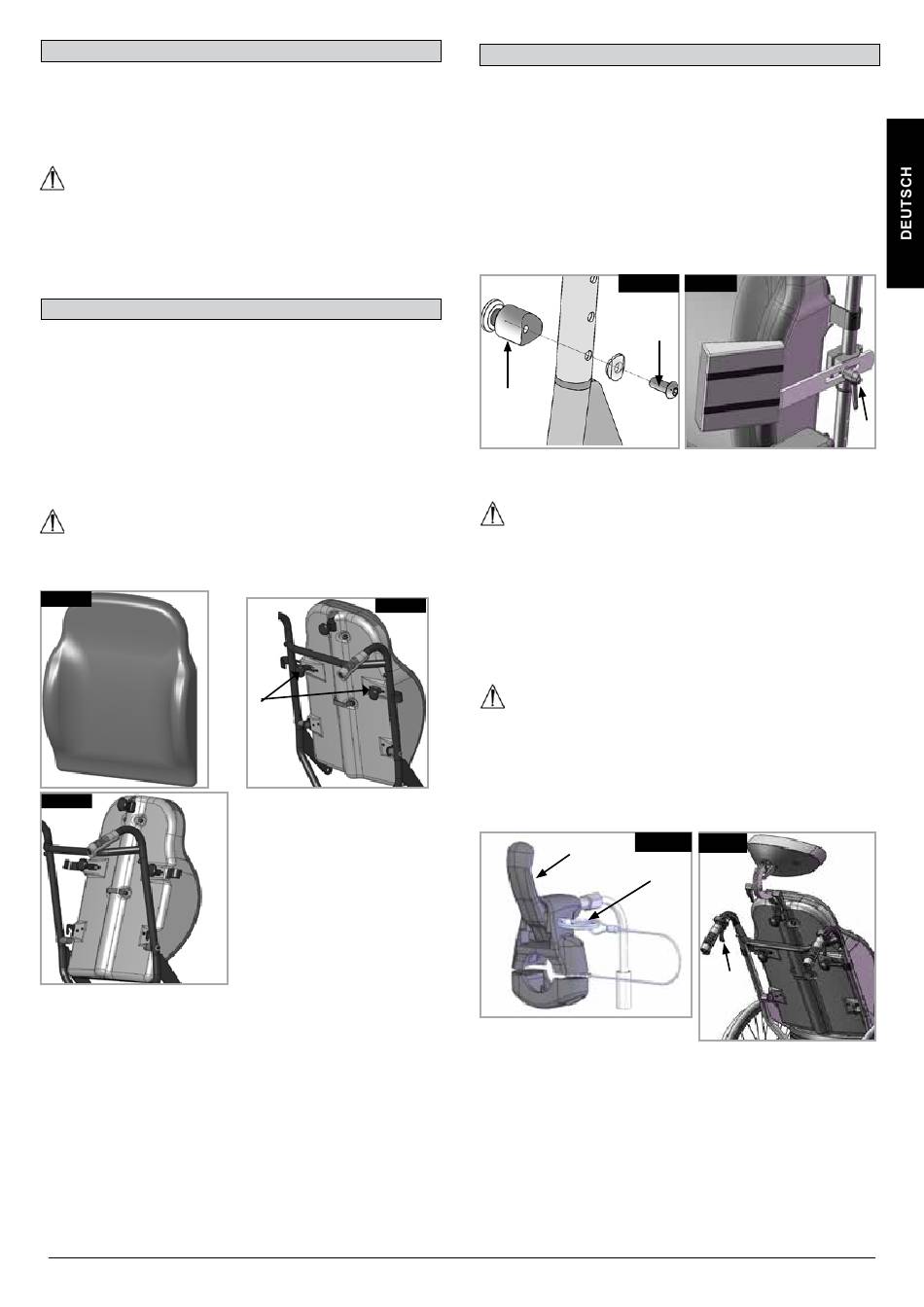 DEUTSCH