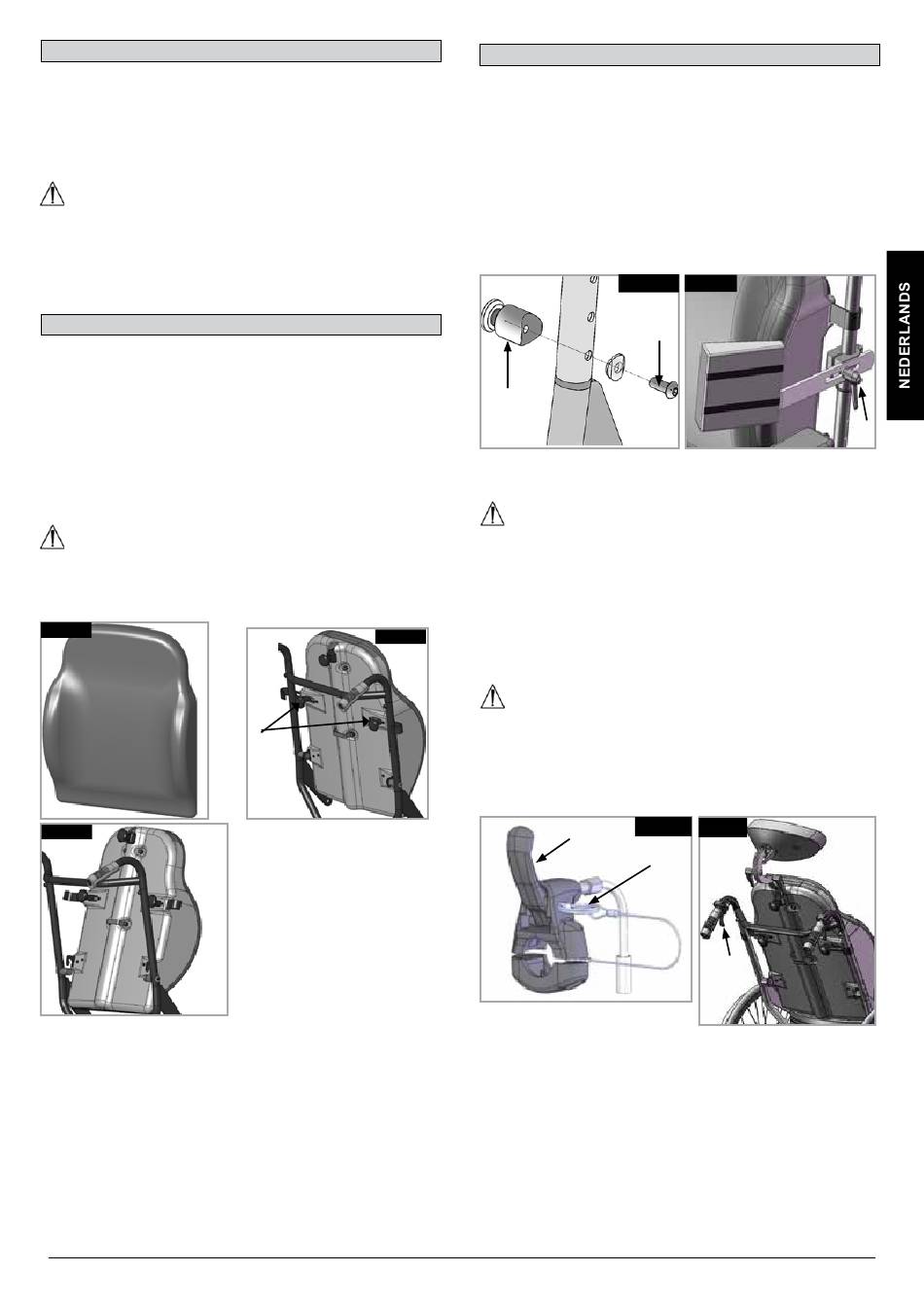 NEDERLANDS