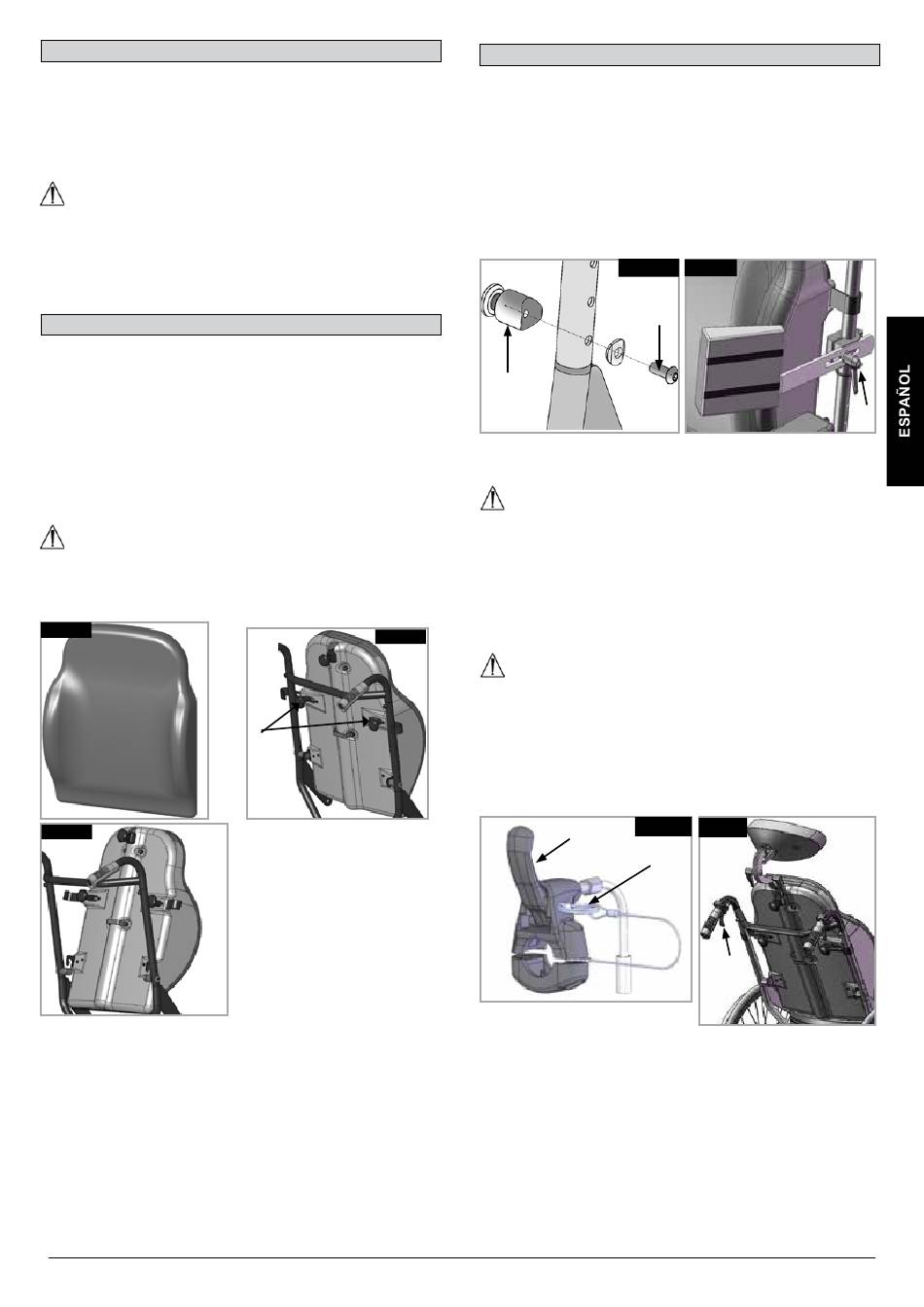 ESPAÑOL