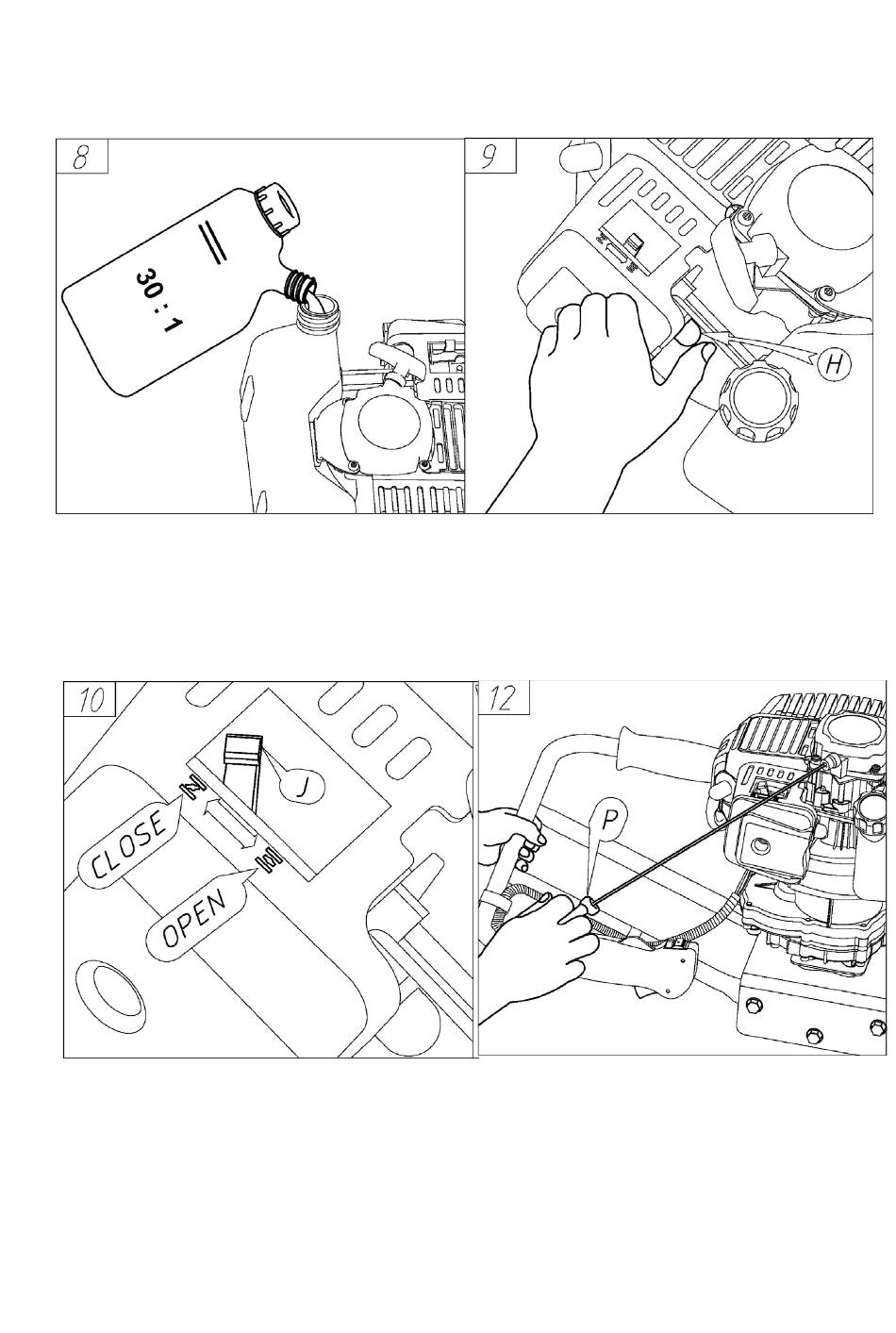 8

30 : 1

9

H

10

J

CLOSE

OPEN

12

P