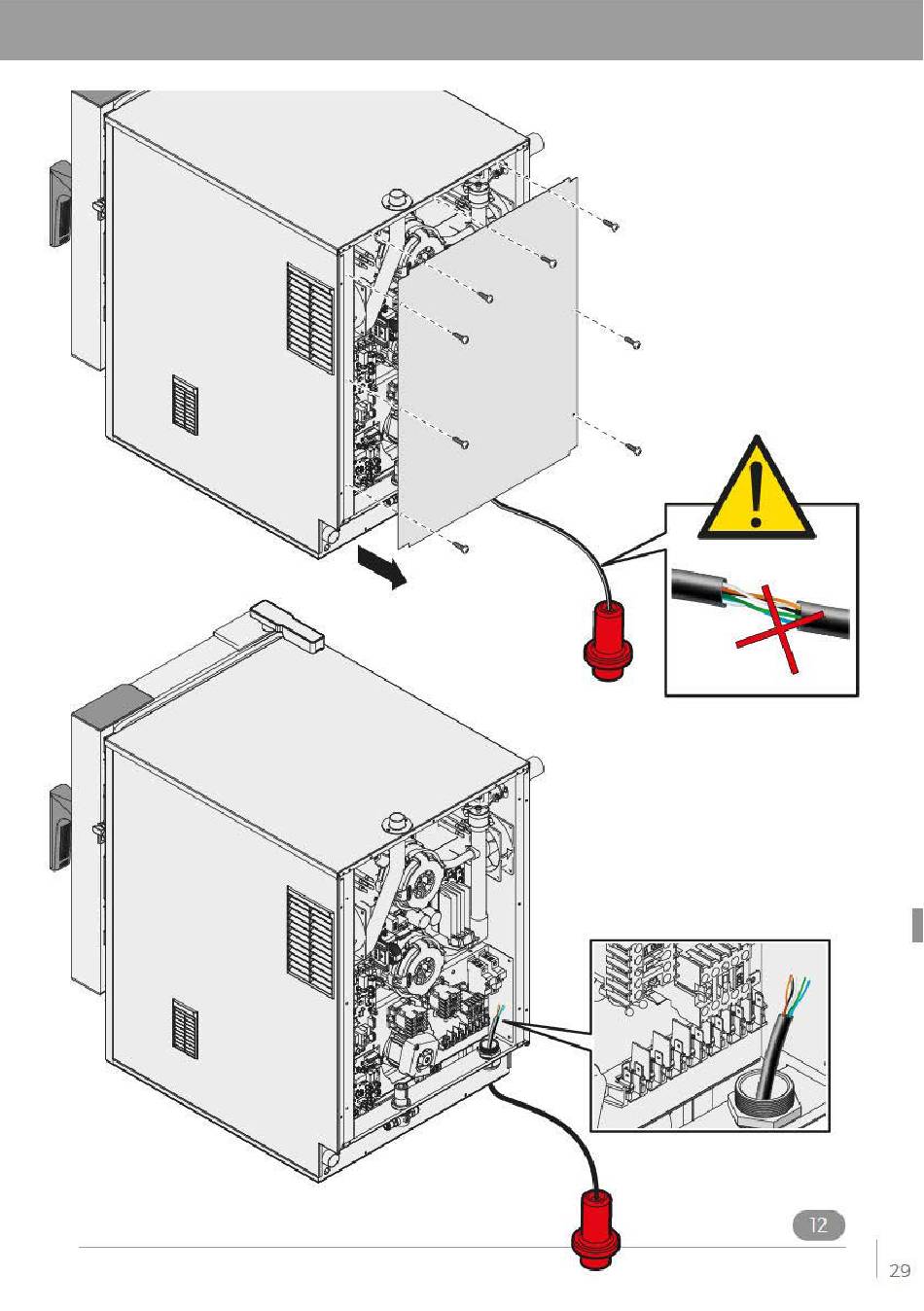 12

29