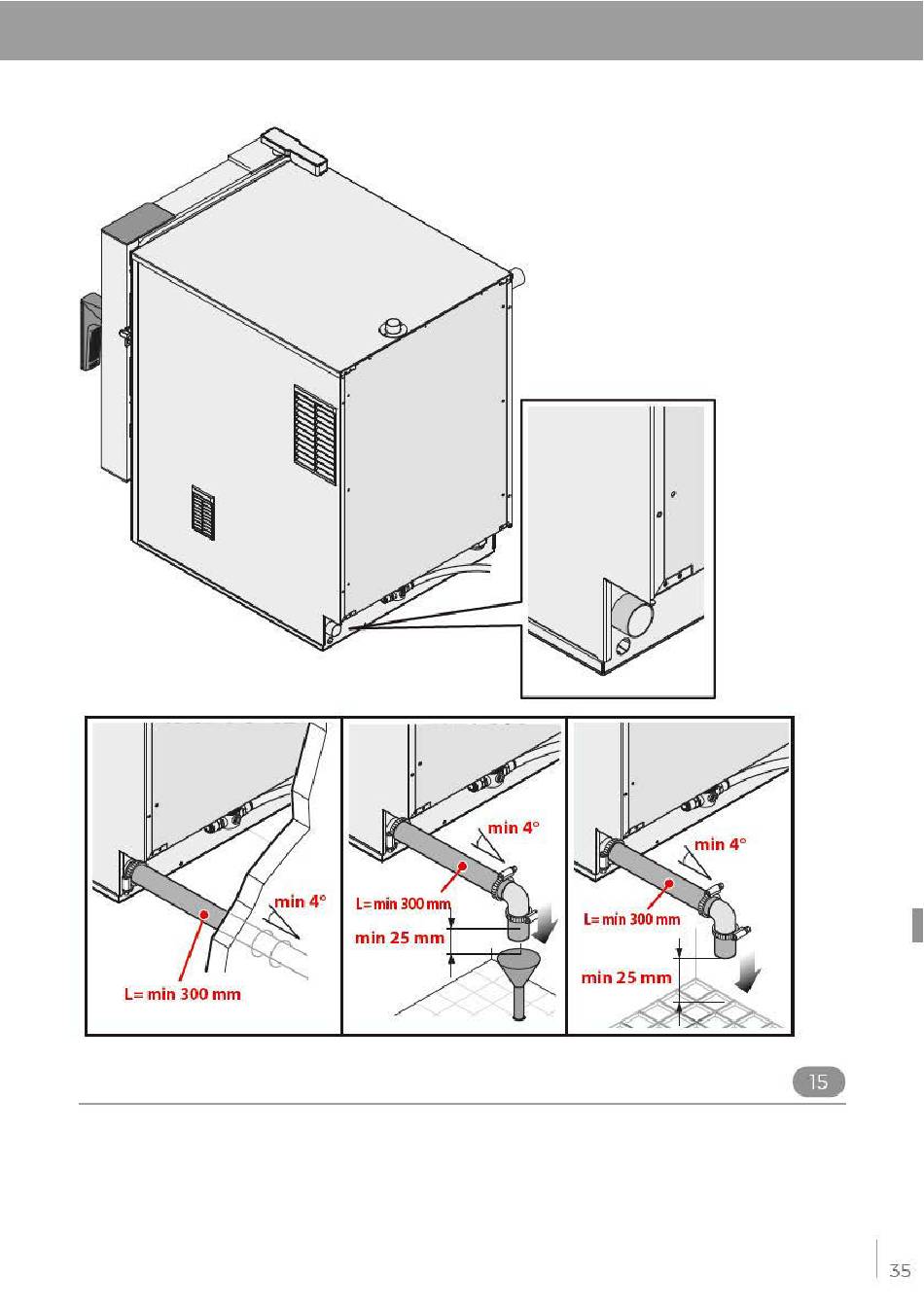 min 4°

L= min 300 mm

min 4°

L= min 300 mm

min 25 mm

min 4°

L= min 300 mm

min 25 mm

15

35