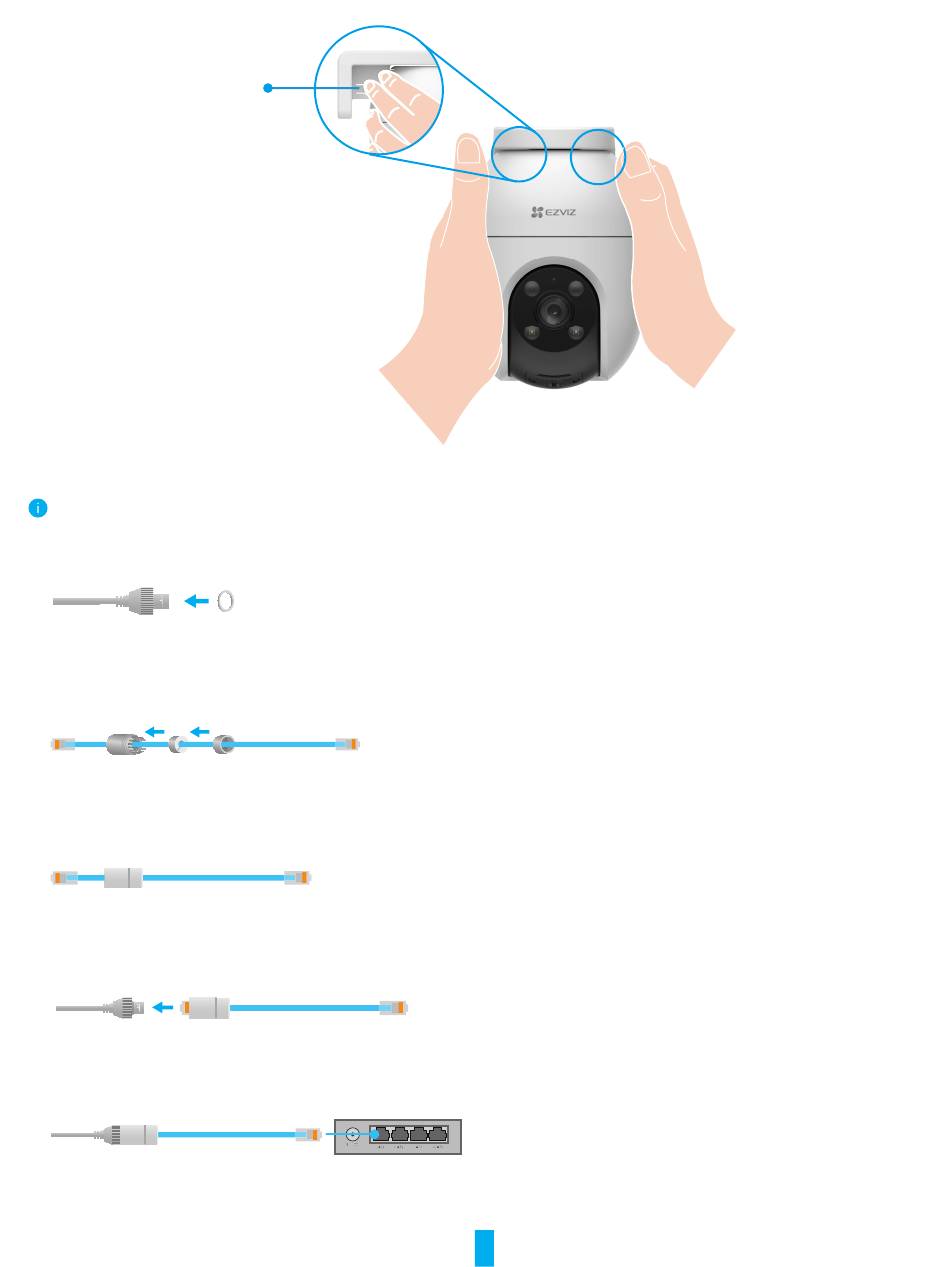 EZVIZ