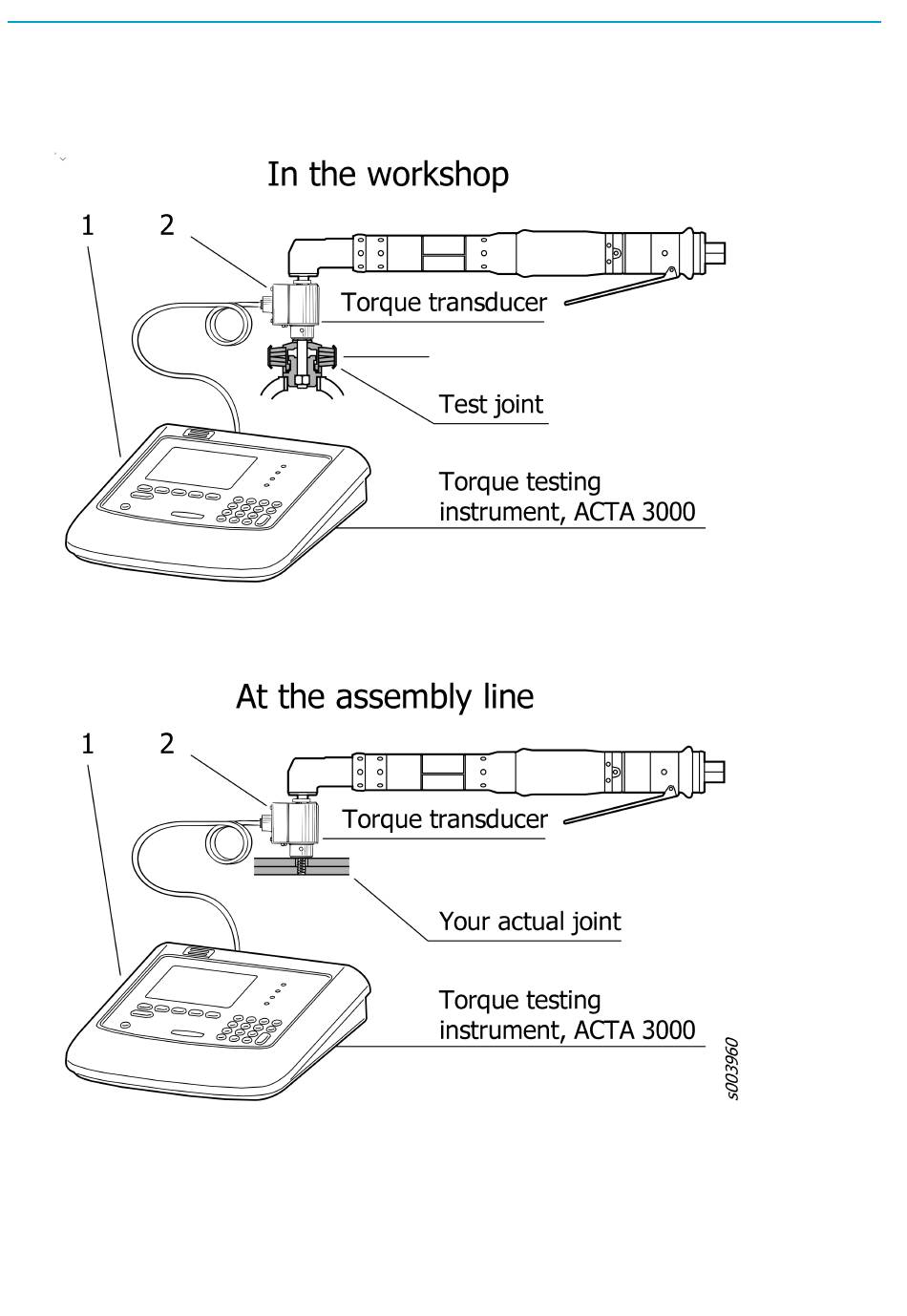 In the workshop

1

2

Torque transducer

Test joint

Torque testing instrument, ACTA 3000

At the assembly line

1

2

Torque transducer

Your actual joint

Torque testing instrument, ACTA 3000

s003960