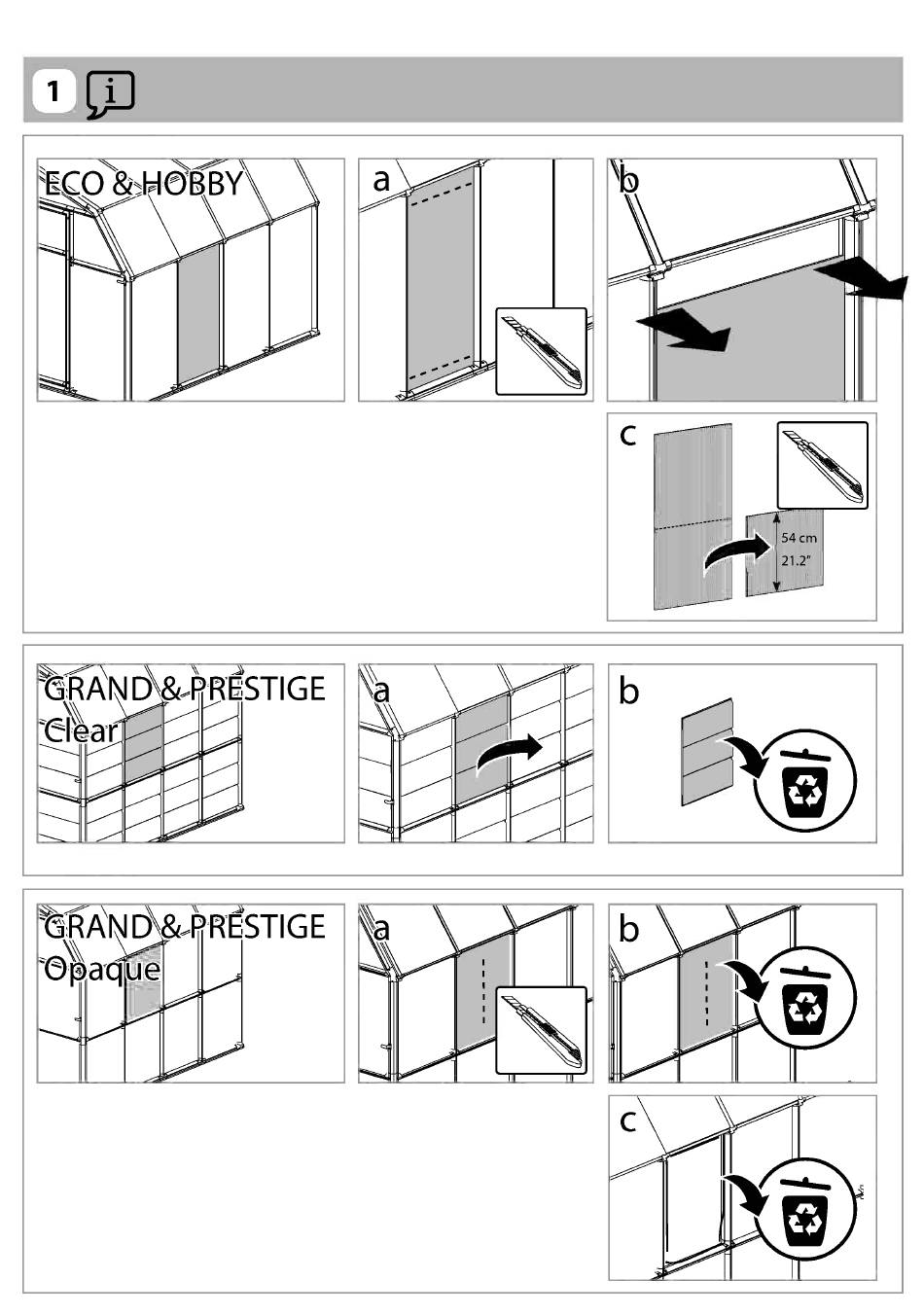 1 i

ECO & HOBBY

a

b

c

54 cm
21.2"

GRAND & PRESTIGE
Clear

a

b

GRAND & PRESTIGE
Opaque

a

b

c