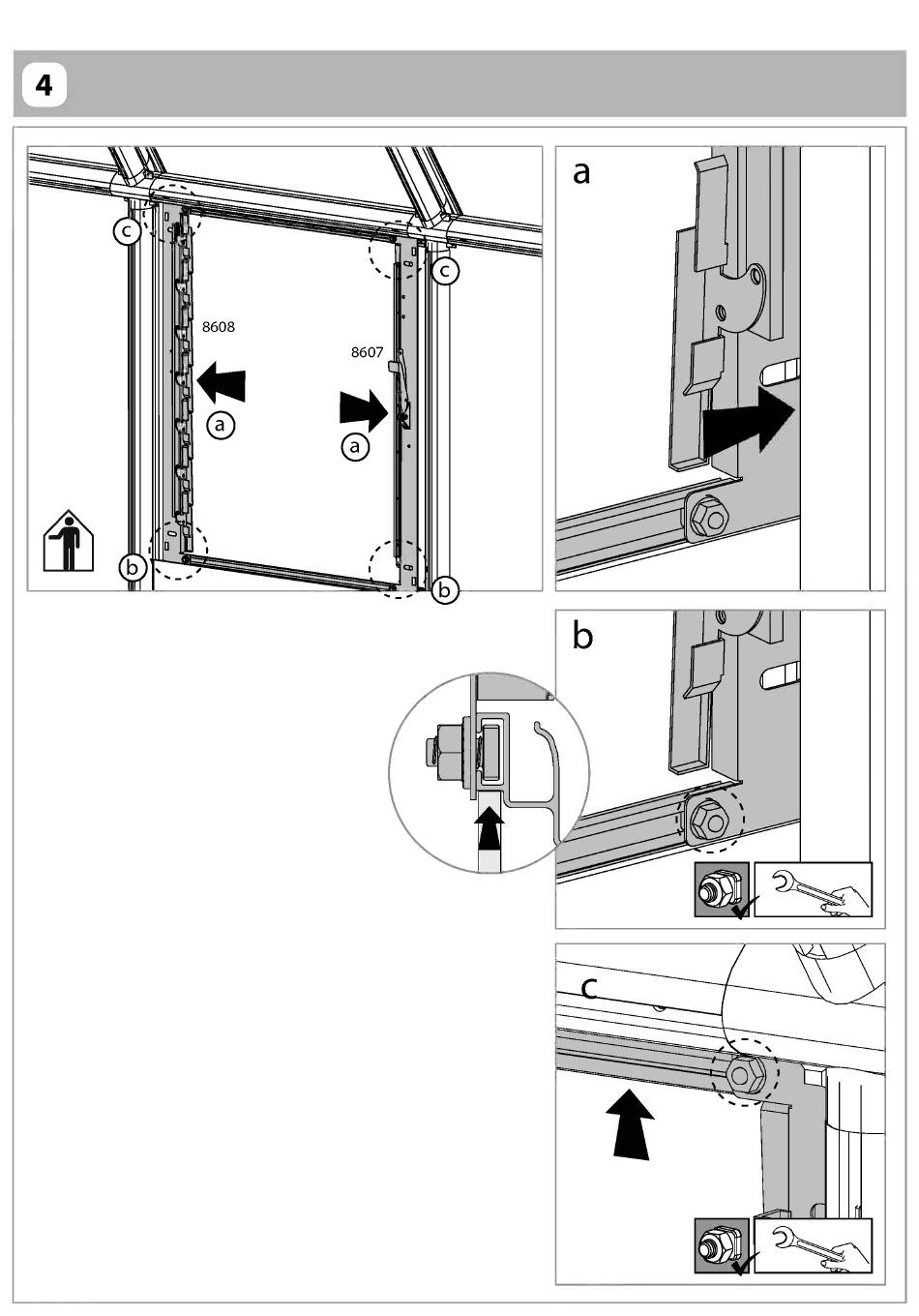 4

c
c
8608
8607
a
a
b
b

a

b

c