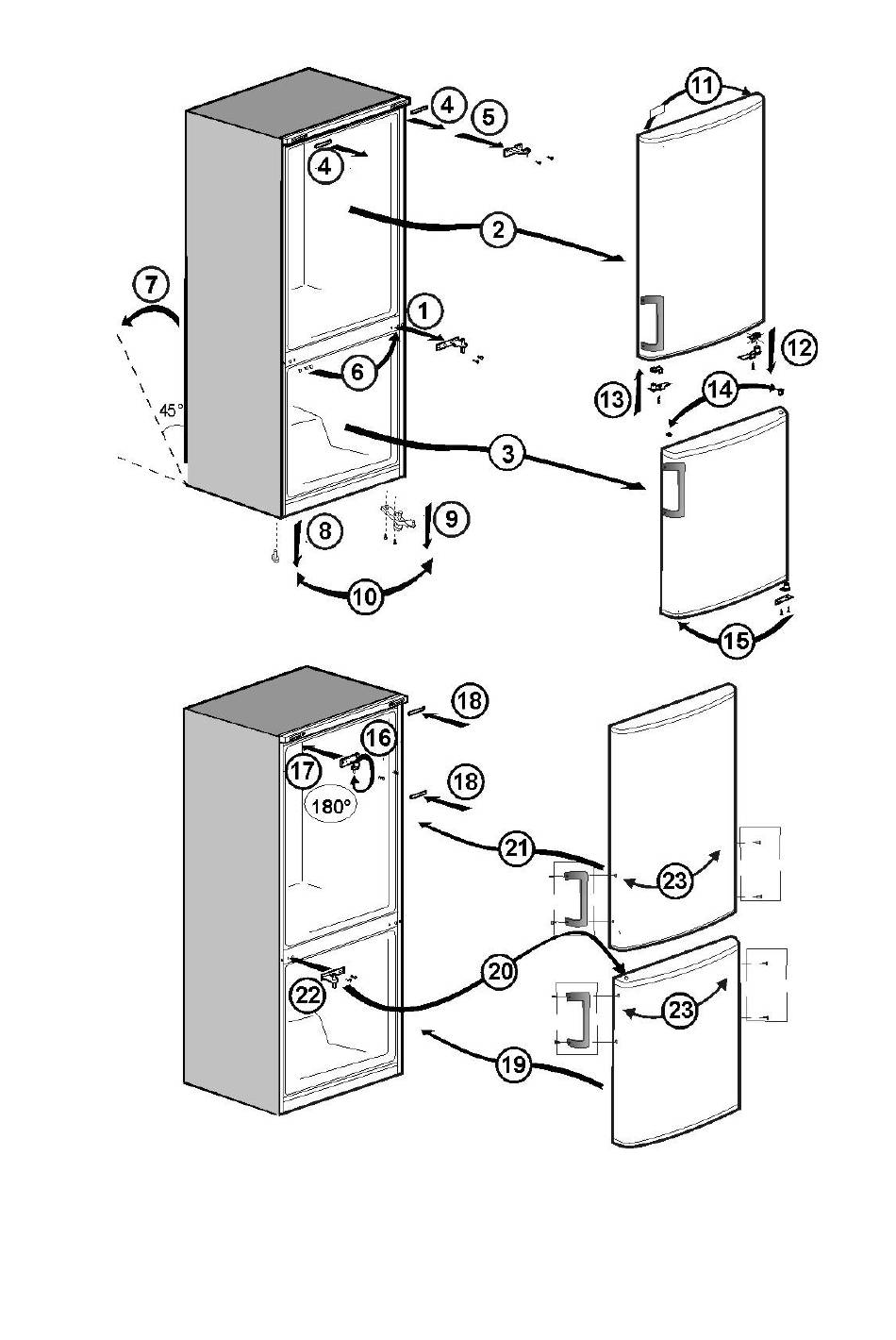 4
5
11
4
2
7
1
12
6
13
14
45°
3
8
9
10
15
18
16
17
18
180°
21
23
20
22
23
19