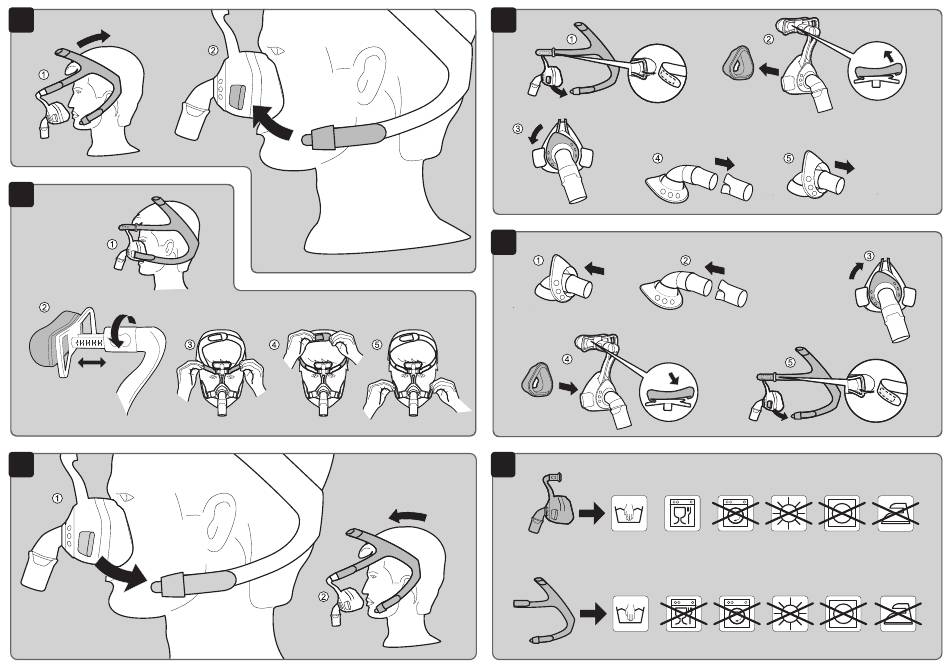 ①
②
①
②
③
④
⑤
①
②
①
②
③
④
⑤
①
②
③
④
⑤