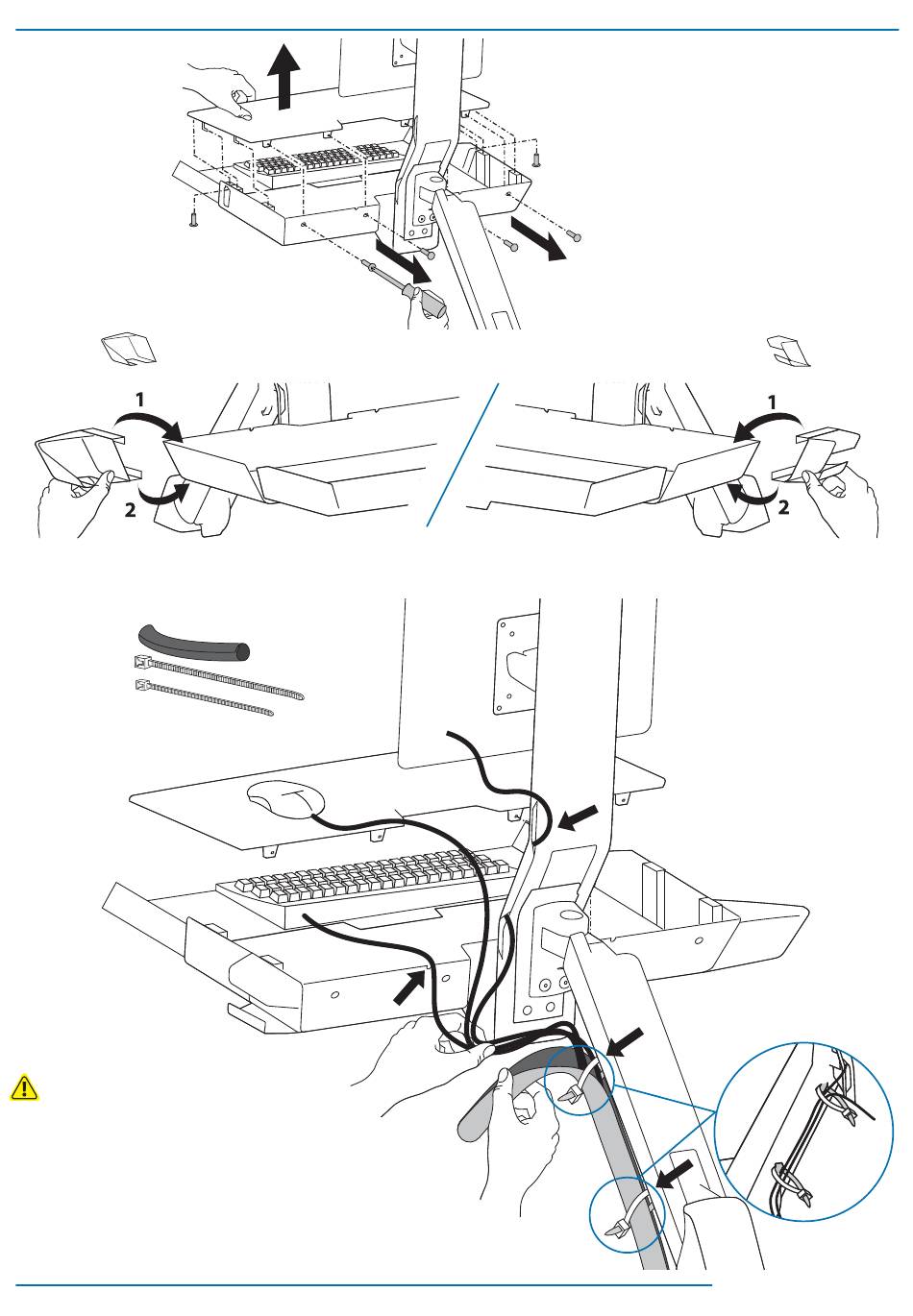 1
2
1
2