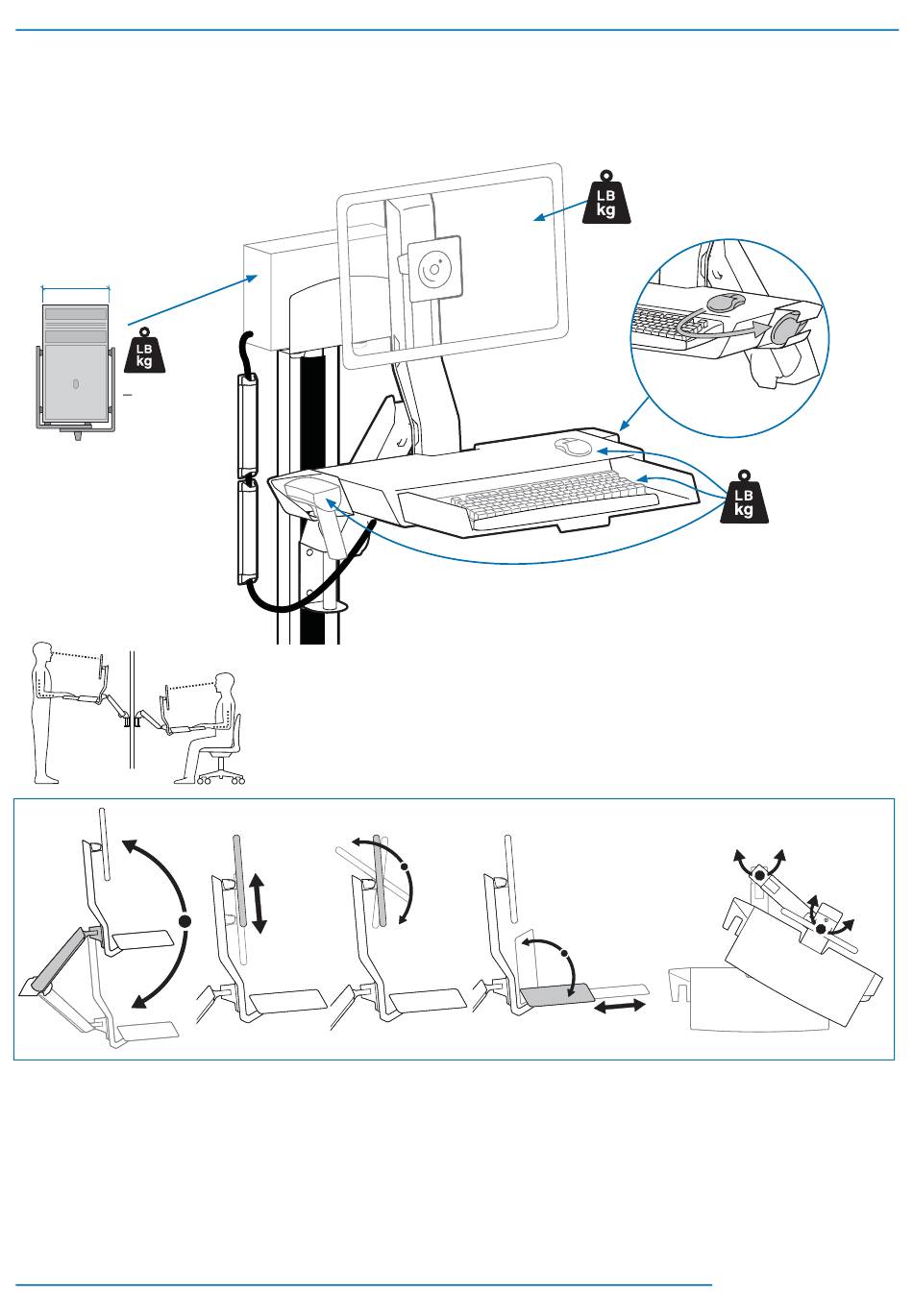 LB
kg

LB
kg

LB
kg