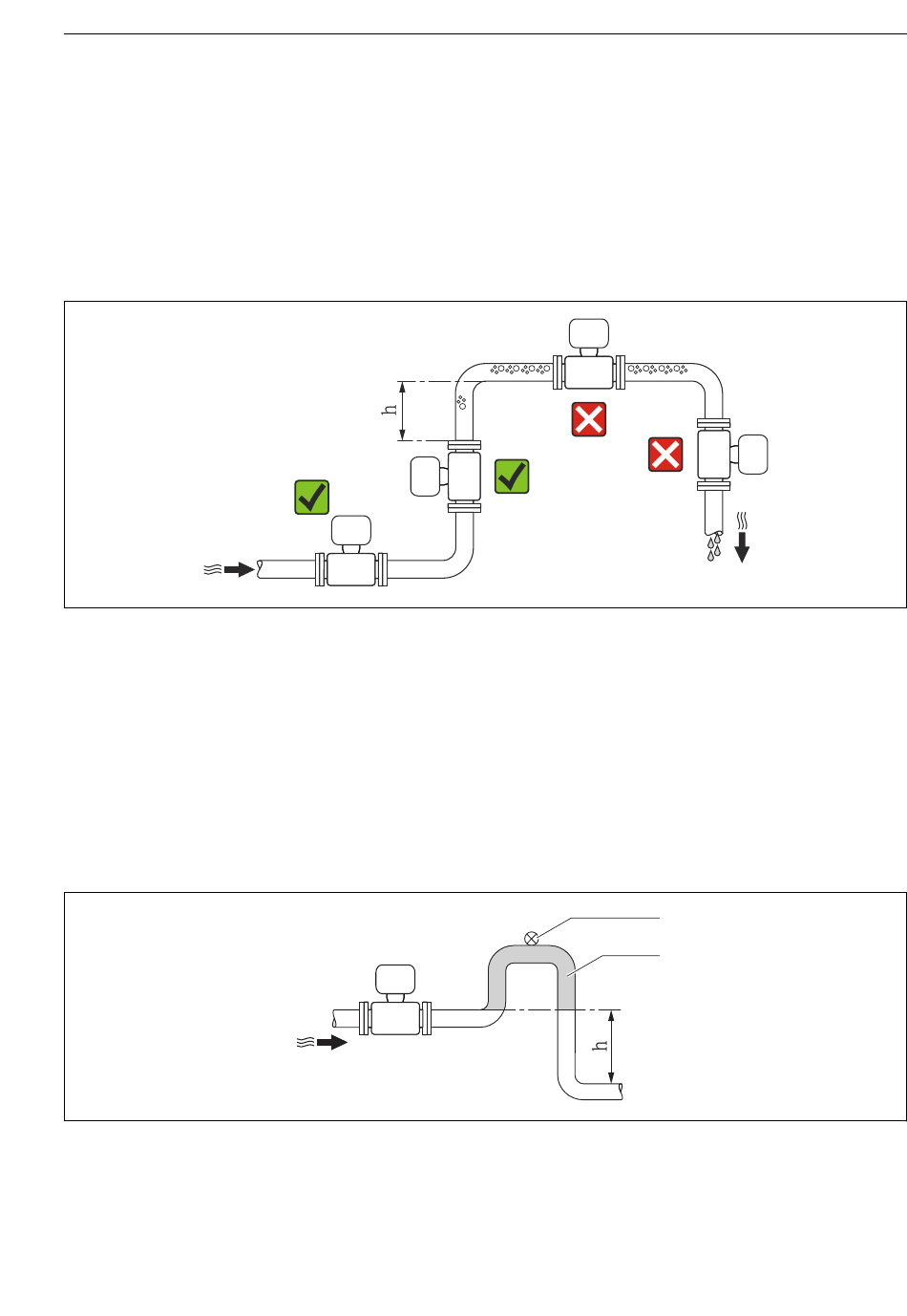 h

h