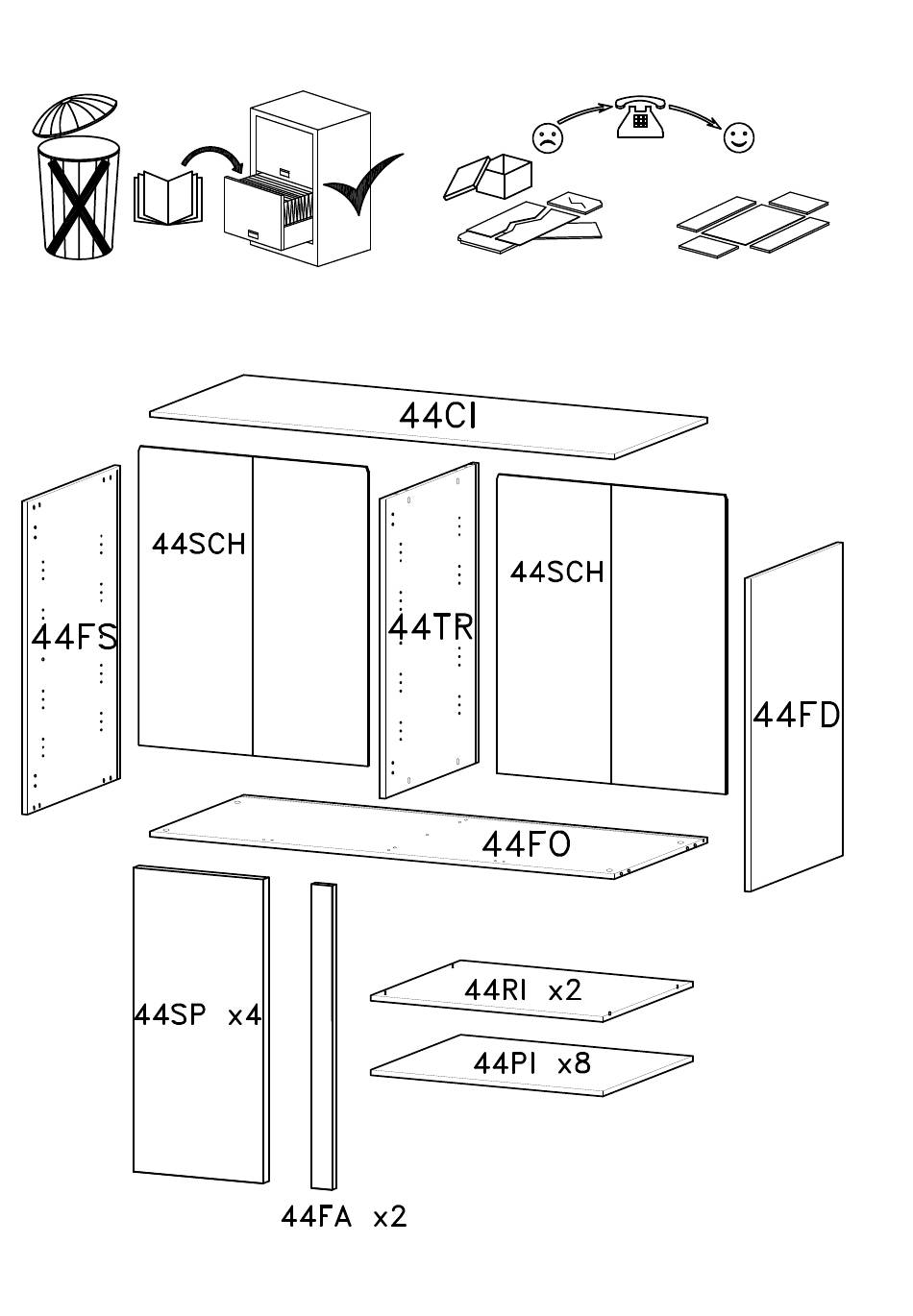 44CI

44FS

44SCH

44TR

44SCH

44FD

44FO

44SP x4

44RI x2

44PI x8

44FA x2