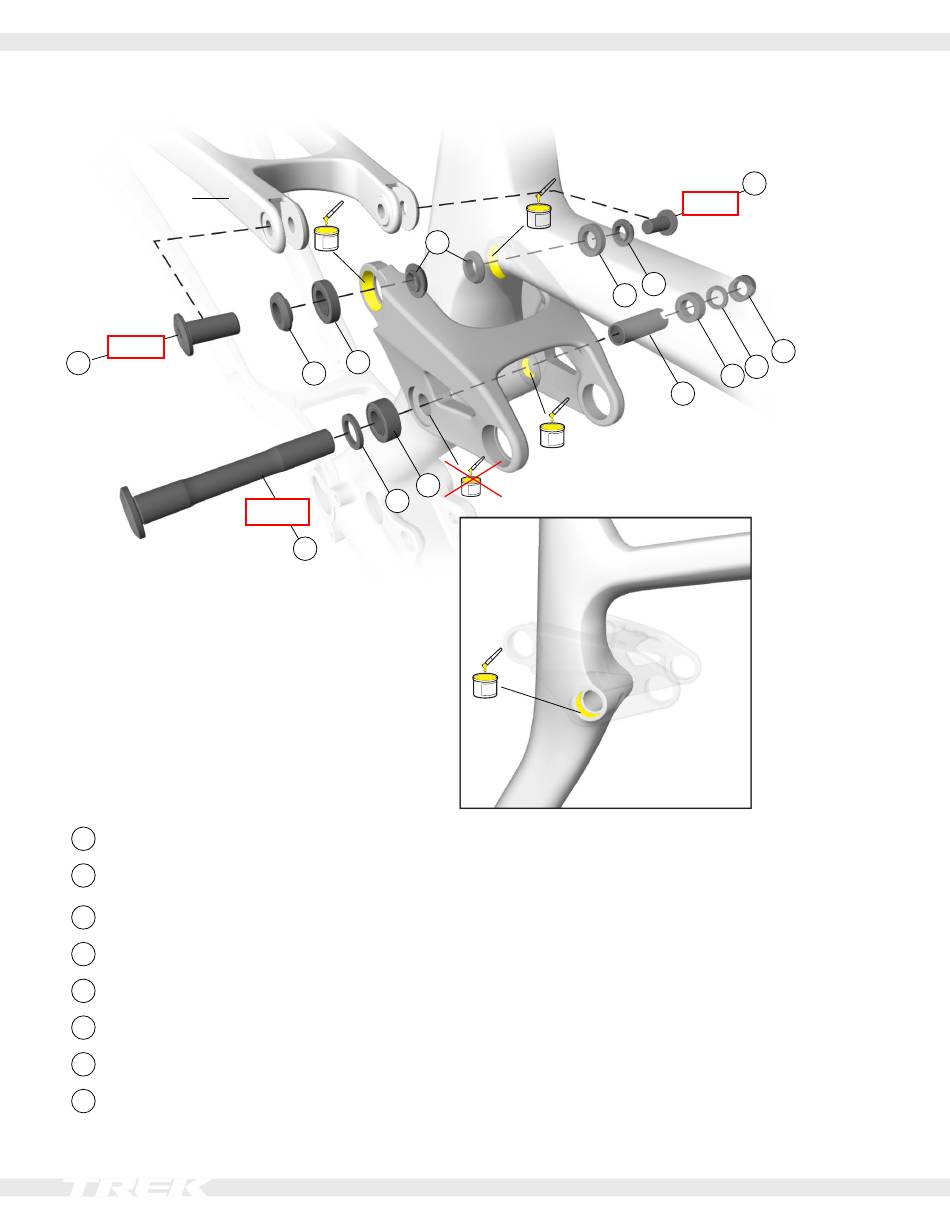 TREK