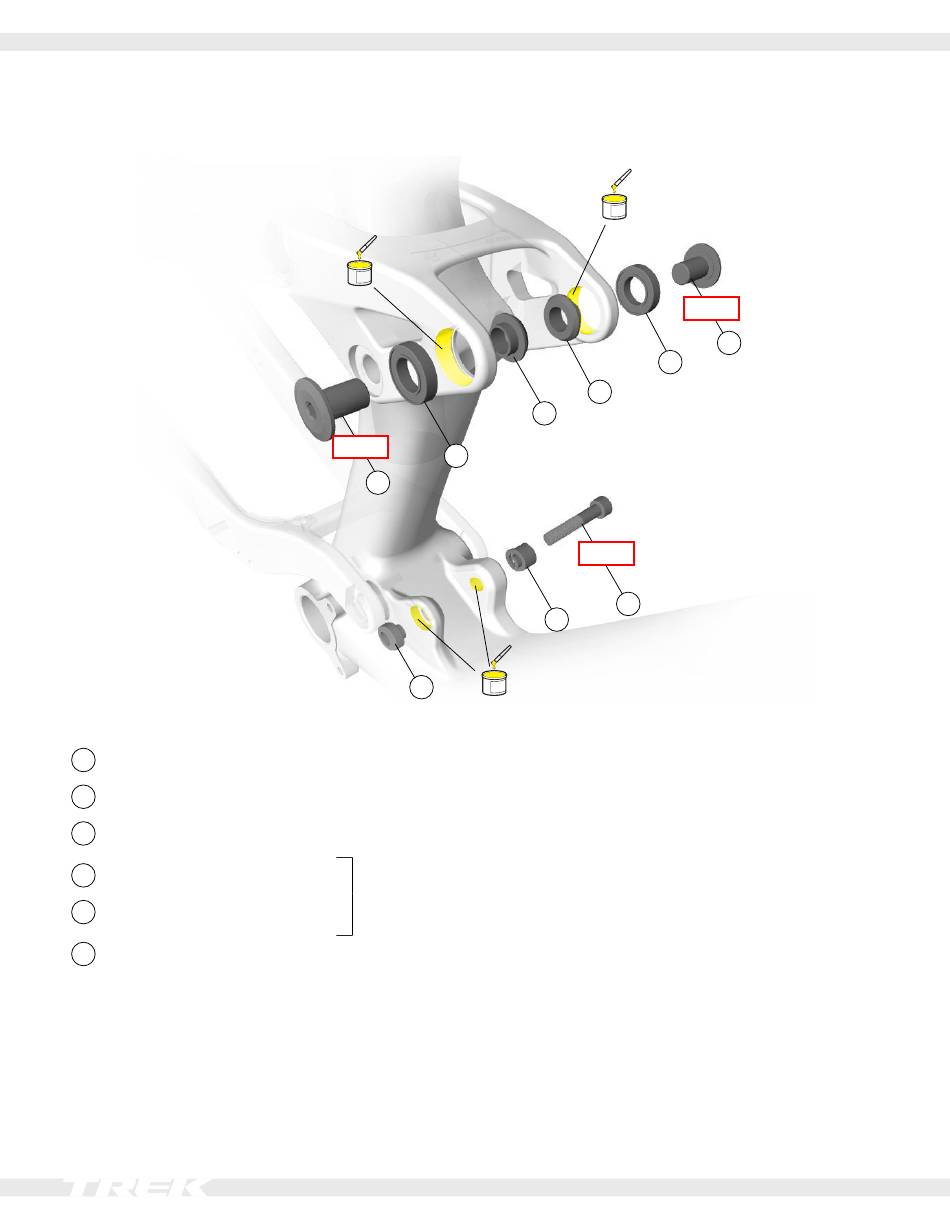 TREK