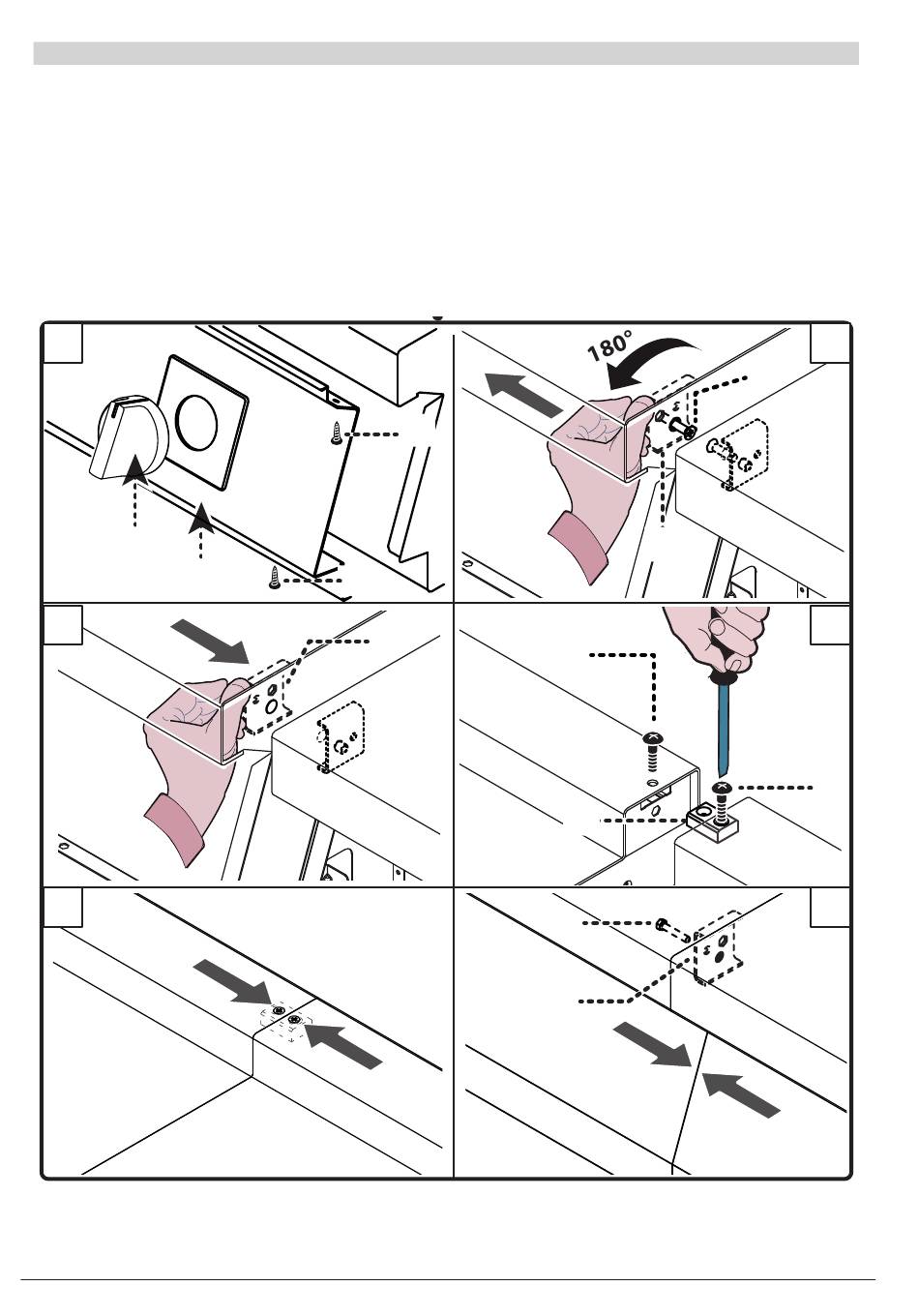 180°