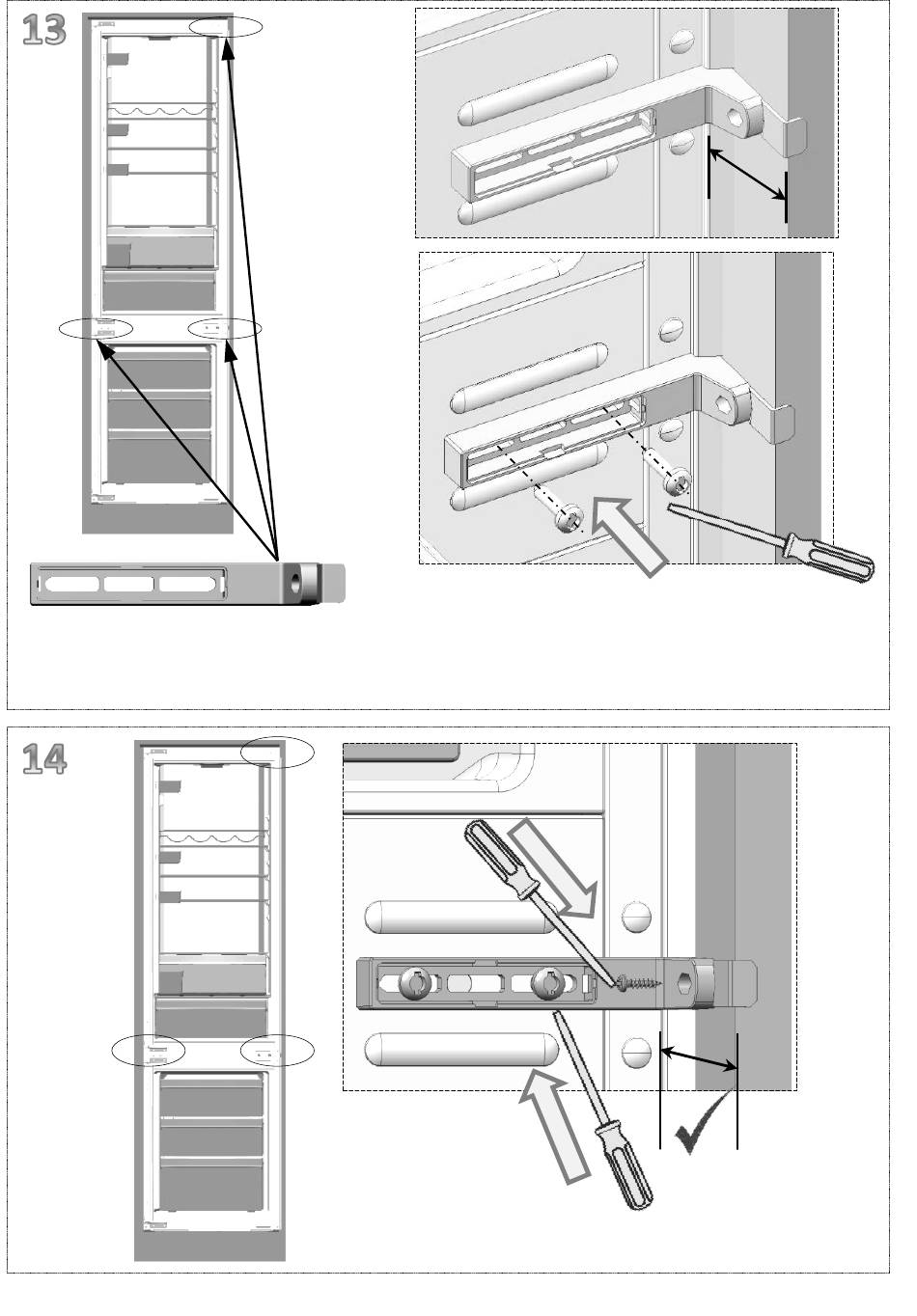 13

14