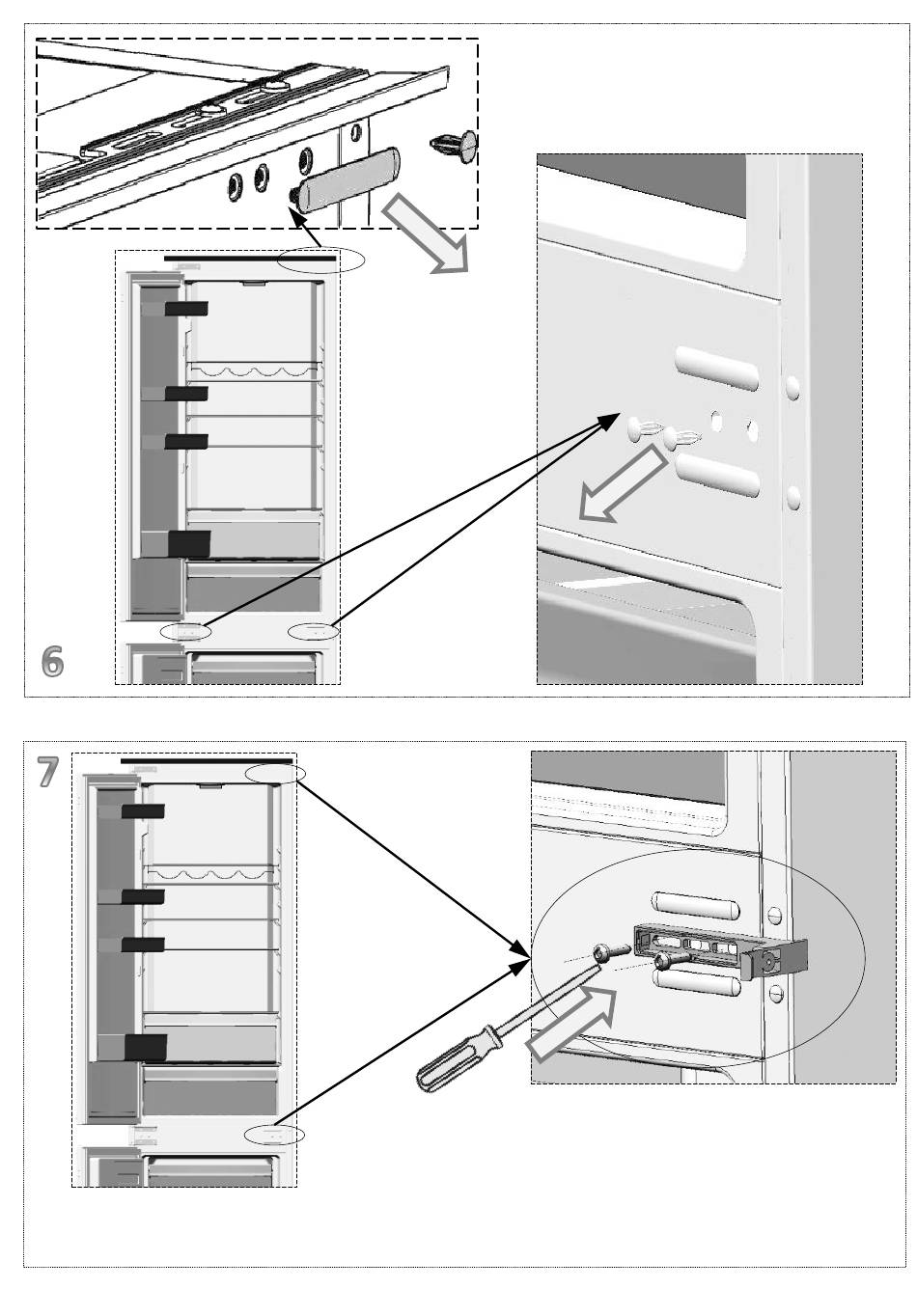 6

7