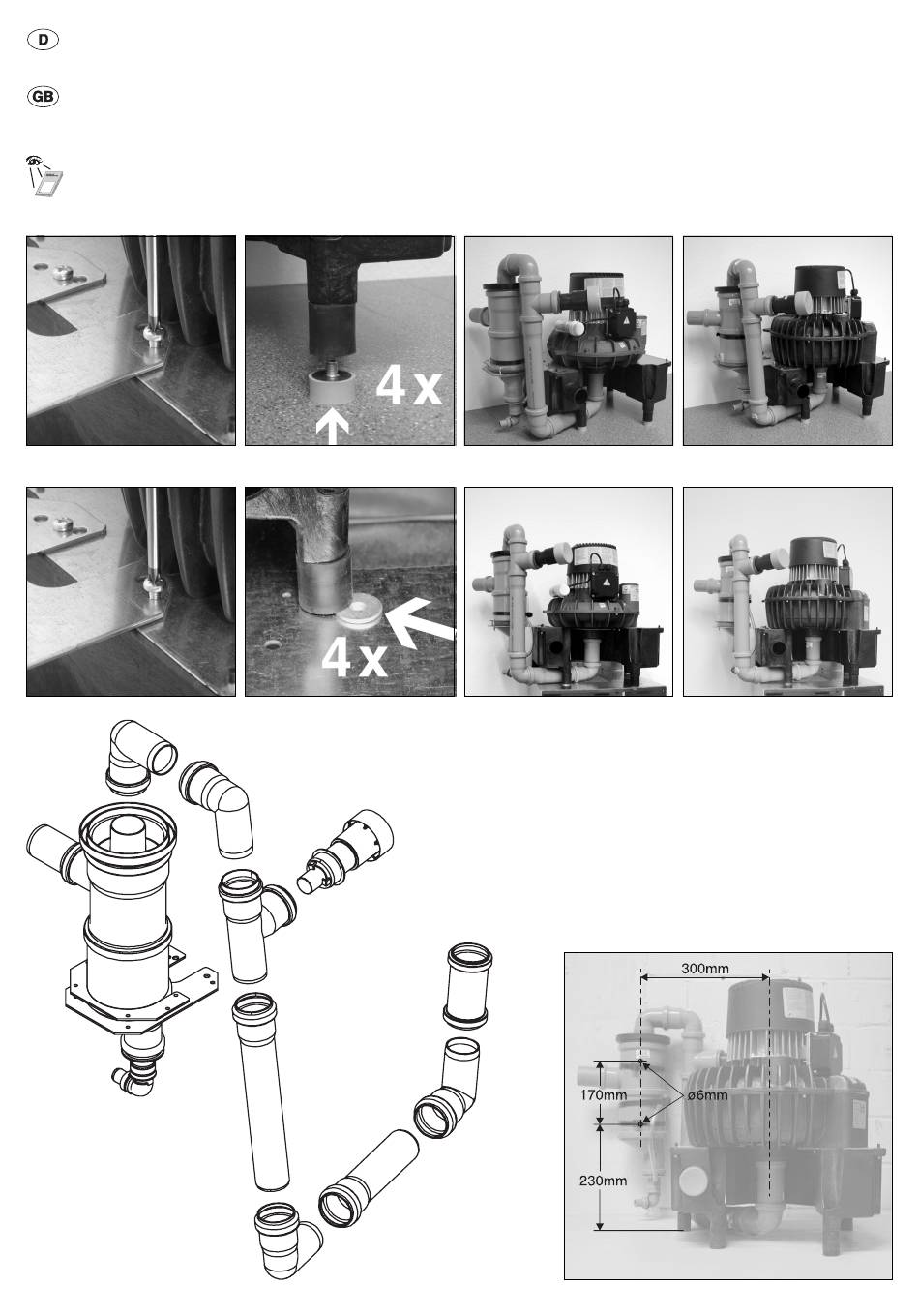 D

GB

4x

4x

300mm

170mm

ø6mm

230mm