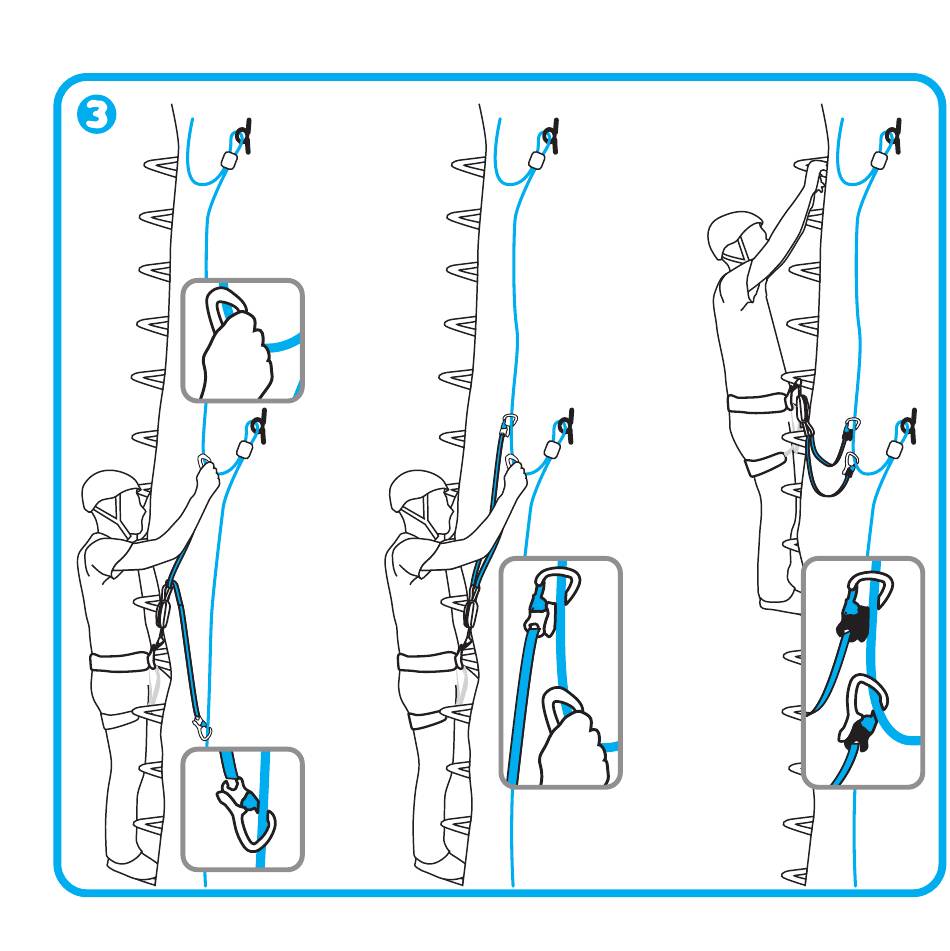 3