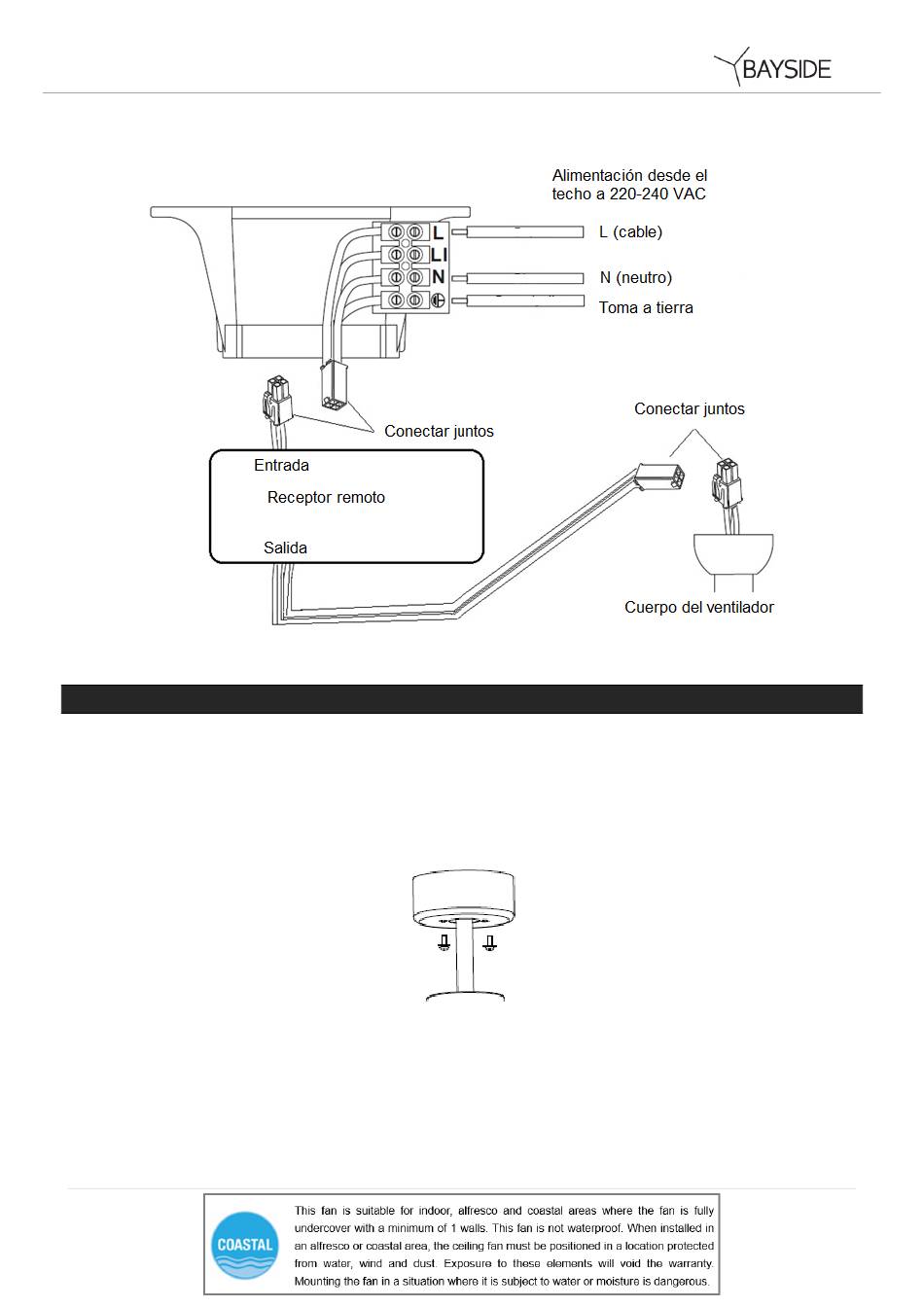 BAYSIDE

Alimentación desde el techo a 220-240 VAC

L
LI
N

L (cable)

N (neutro)

Toma a tierra

Conectar juntos

Conectar juntos

Entrada

Receptor remoto

Salida

Cuerpo del ventilador

COASTAL

This fan is suitable for indoor, alfresco and coastal areas where the fan is fully undercover with a minimum of 1 walls. This fan is not waterproof. When installed in an alfresco or coastal area, the ceiling fan must be positioned in a location protected from water, wind and dust. Exposure to these elements will void the warranty. Mounting the fan in a situation where it is subject to water or moisture is dangerous.