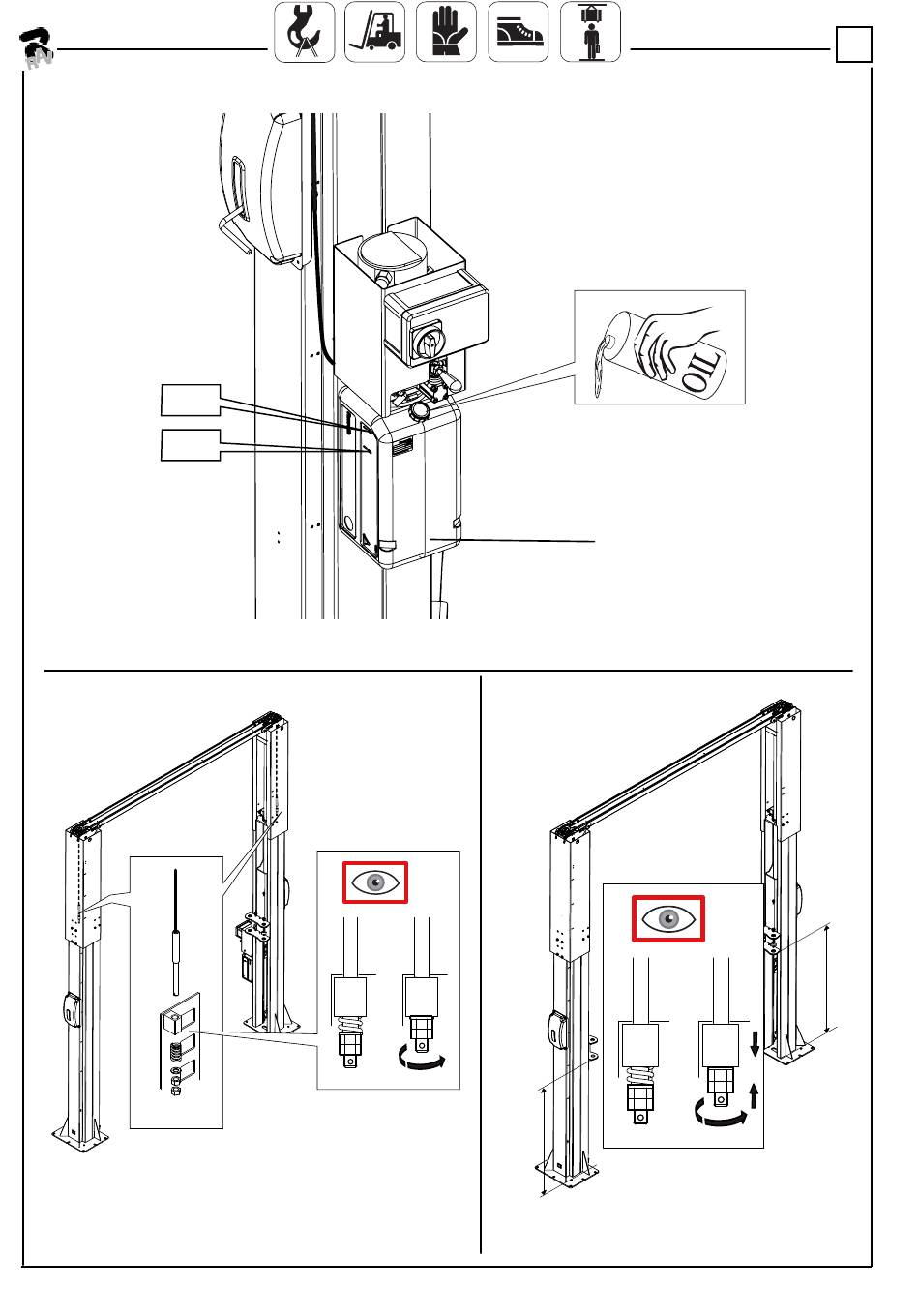 OIL