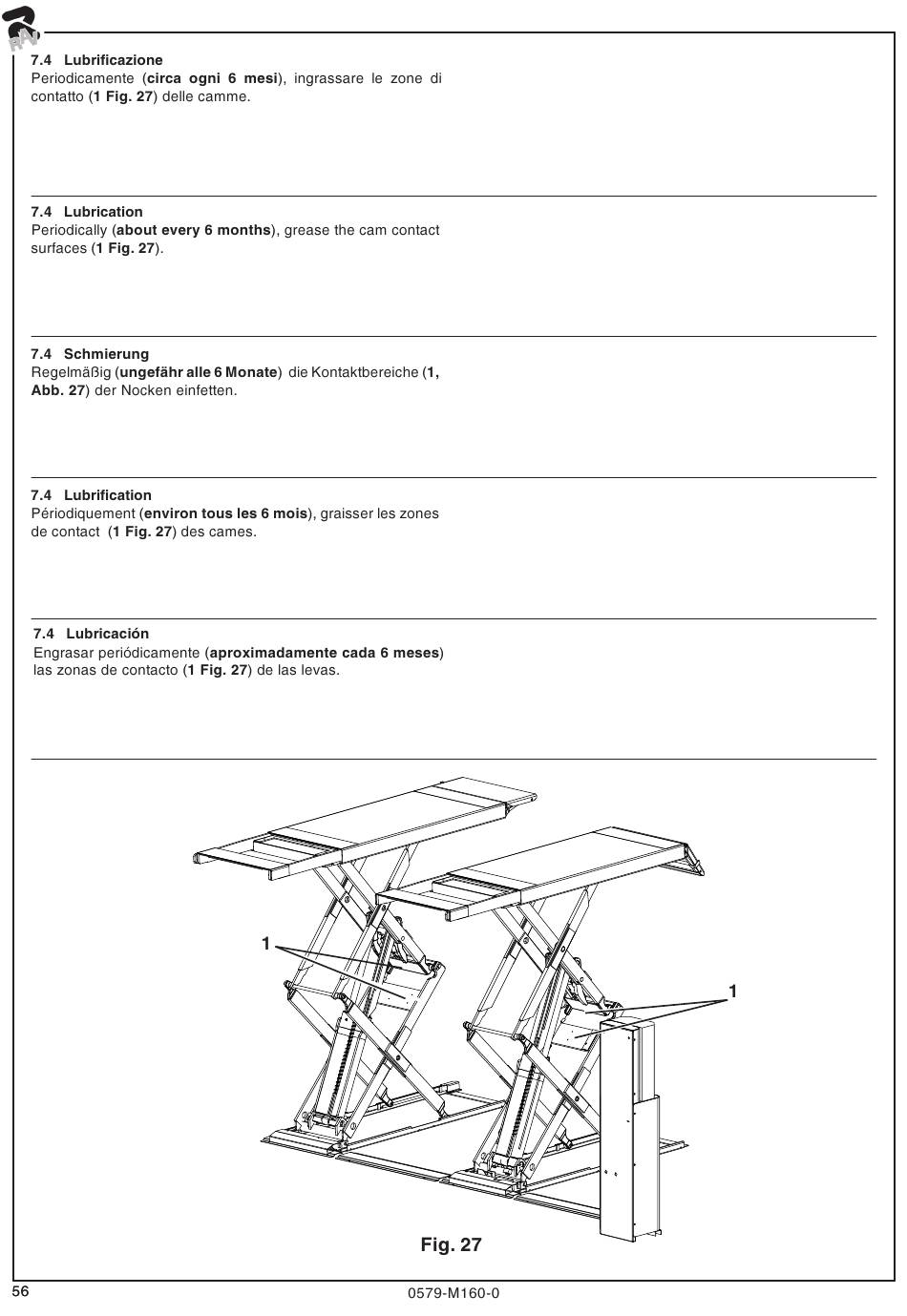 RAV

7.4 Lubrificazione
Periodicamente (circa ogni 6 mesi), ingrassare le zone di contatto (1 Fig. 27) delle camme.

7.4 Lubrication
Periodically (about every 6 months), grease the cam contact surfaces (1 Fig. 27).

7.4 Schmierung
Regelmäßig (ungefähr alle 6 Monate) die Kontaktbereiche (1, Abb. 27) der Nocken einfetten.

7.4 Lubrification
Périodiquement (environ tous les 6 mois), graisser les zones de contact (1 Fig. 27) des cames.

7.4 Lubricación
Engrasar periódicamente (aproximadamente cada 6 meses) las zonas de contacto (1 Fig. 27) de las levas.

1

1

Fig. 27

56

0579-M160-0