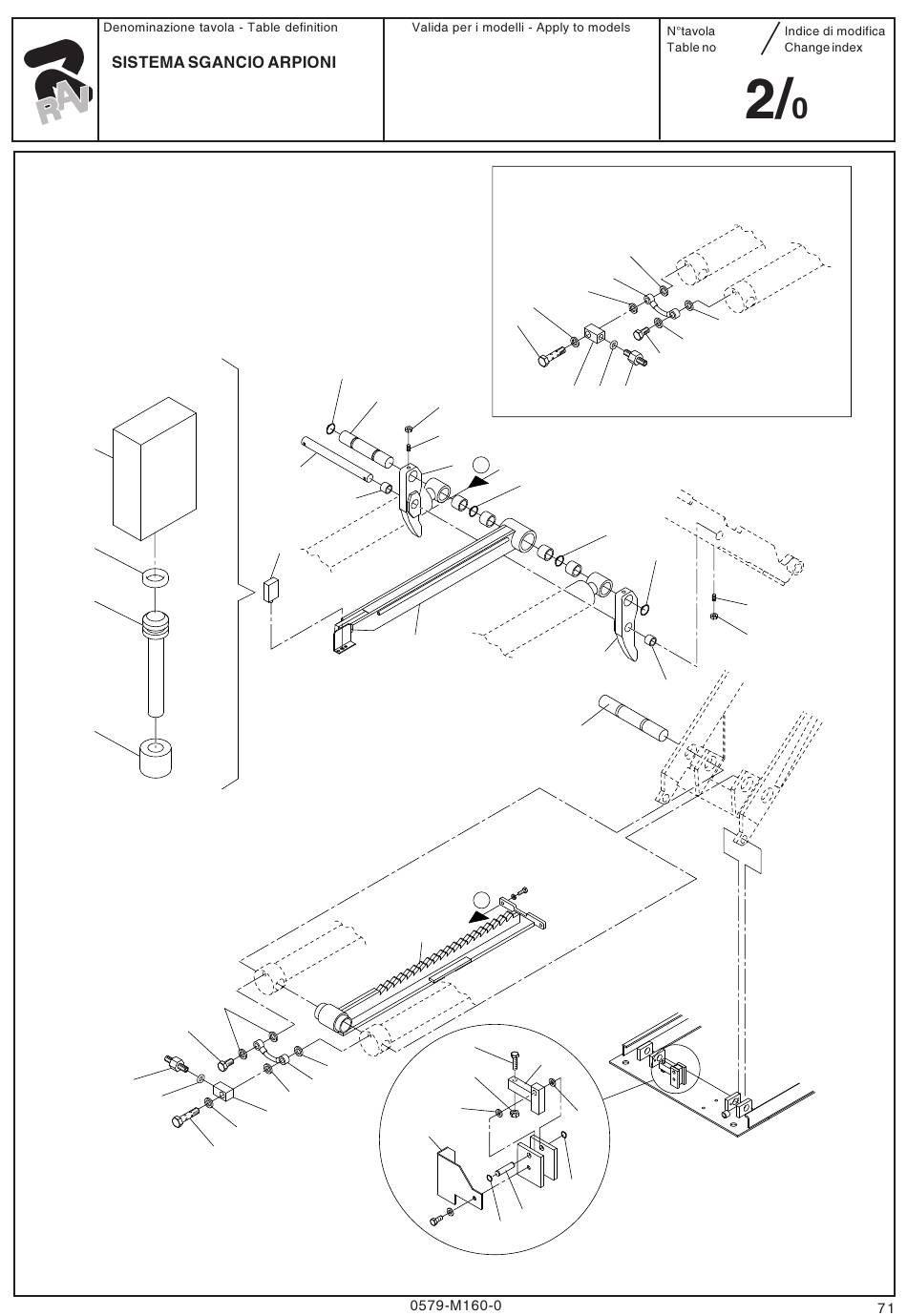 RAV

Denominazione tavola - Table definition

SISTEMA SGANCIO ARPIONI

Valida per i modelli - Apply to models

N°tavola
Table no

Indice di modifica
Change index

2/0

0579-M160-0

71