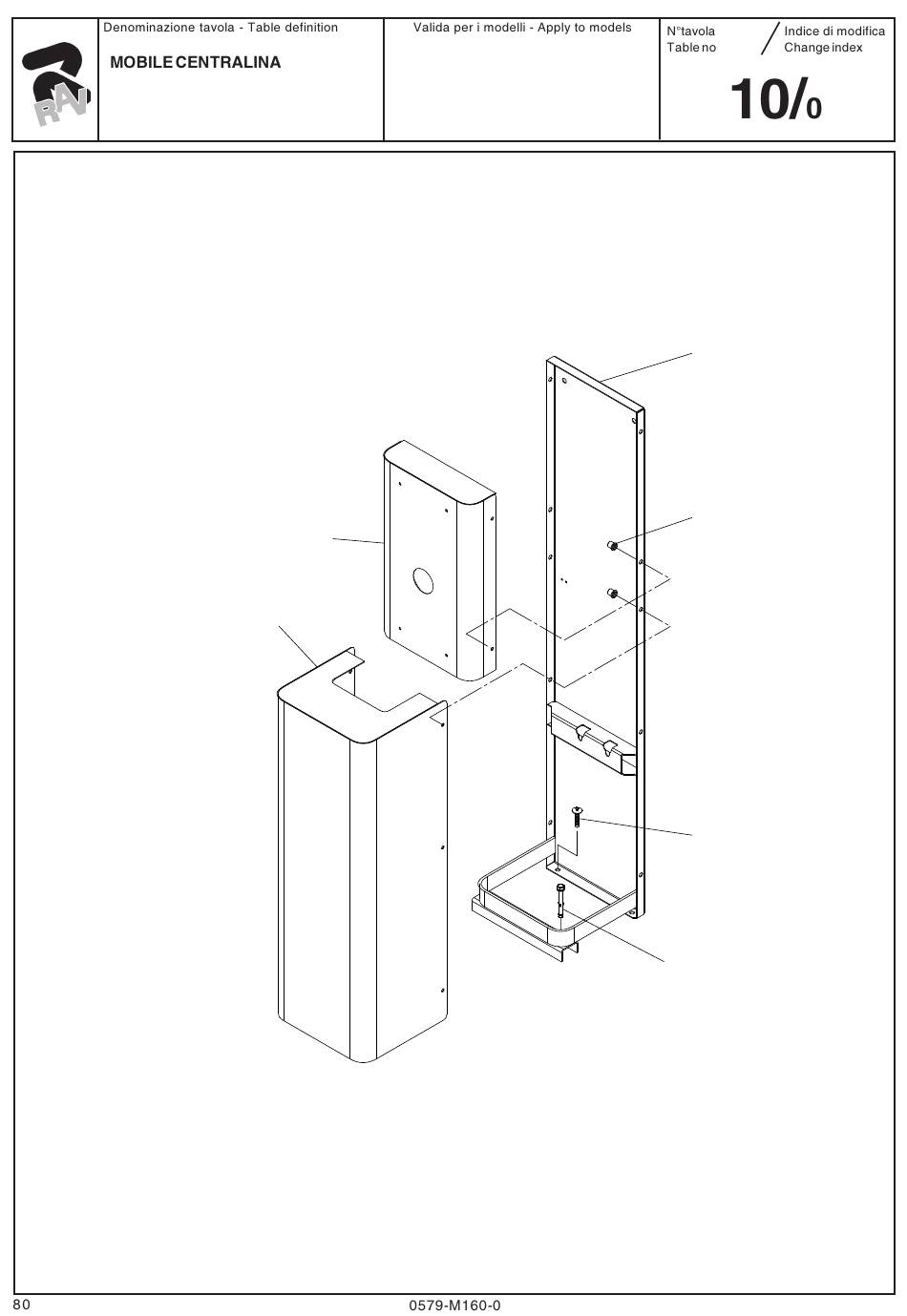 RAV

Denominazione tavola - Table definition

MOBILE CENTRALINA

Valida per i modelli - Apply to models

N°tavola
Table no

Indice di modifica
Change index

10/0

80

0579-M160-0