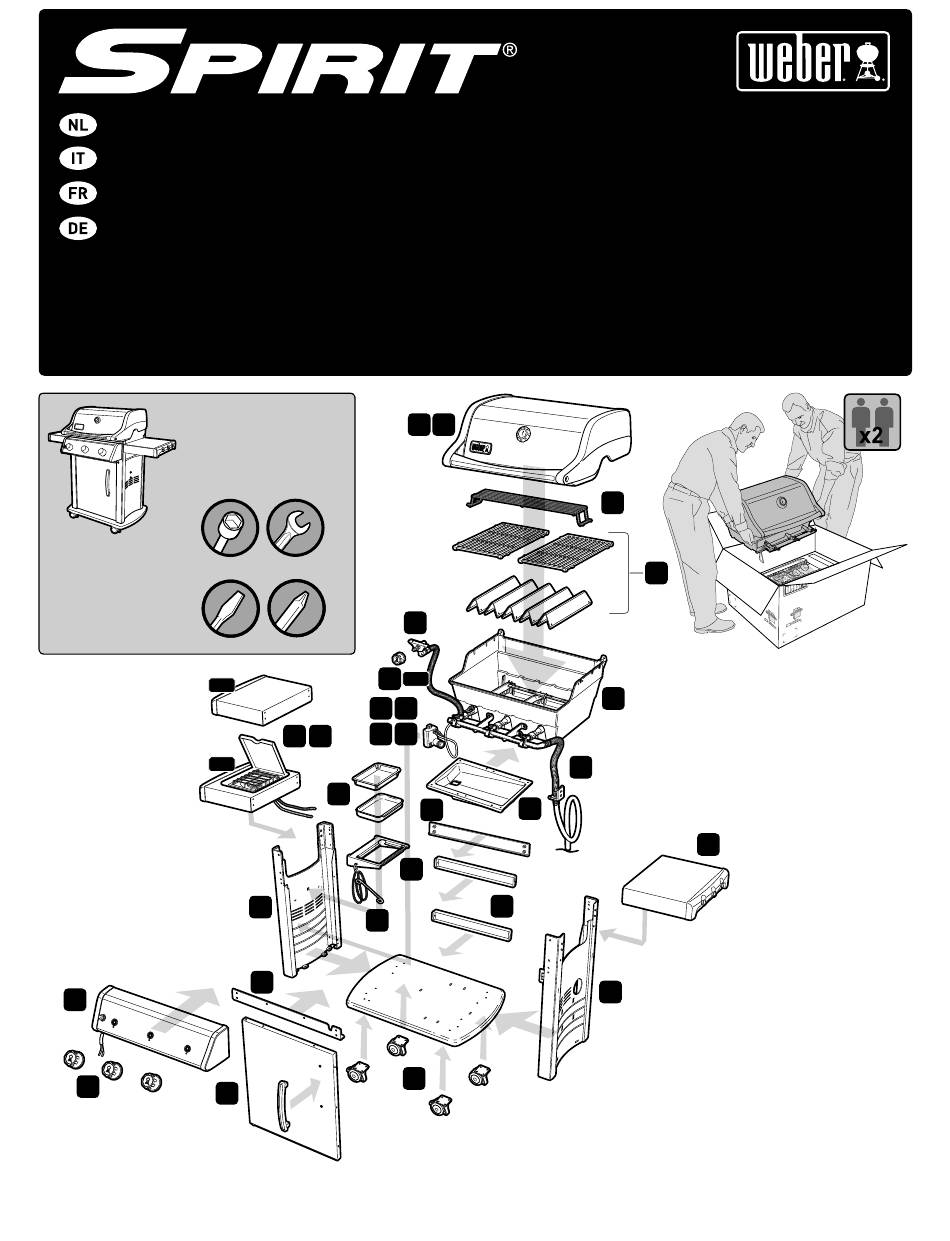 SPIRIT®

weber

NL

IT

FR

DE

x2