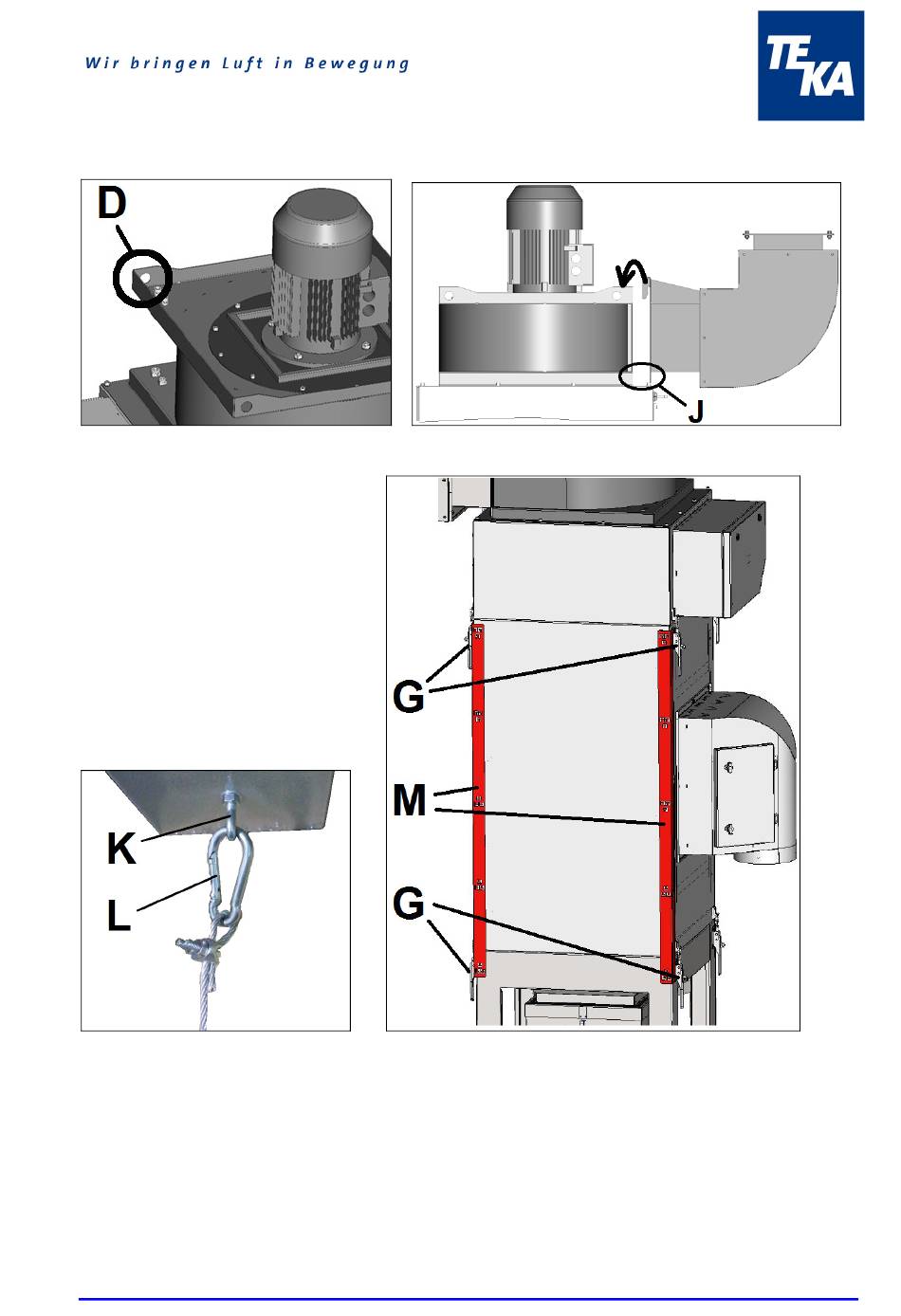 Wir bringen Luft in Bewegung

TEKA

D

J

G

M

G

K

L