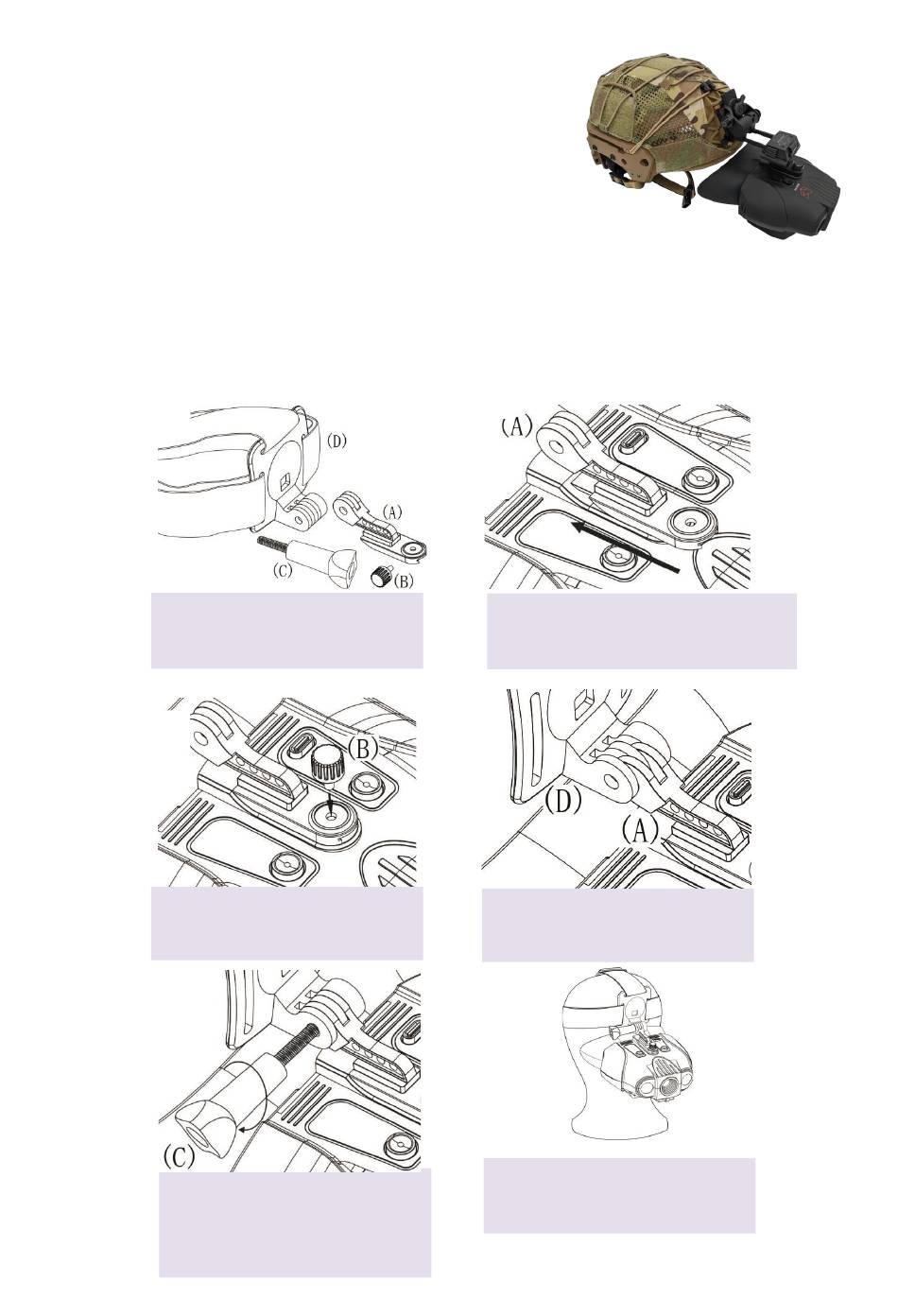 (D)
(A)
(C)
(B)

(A)

(B)

(D)
(A)

(C)