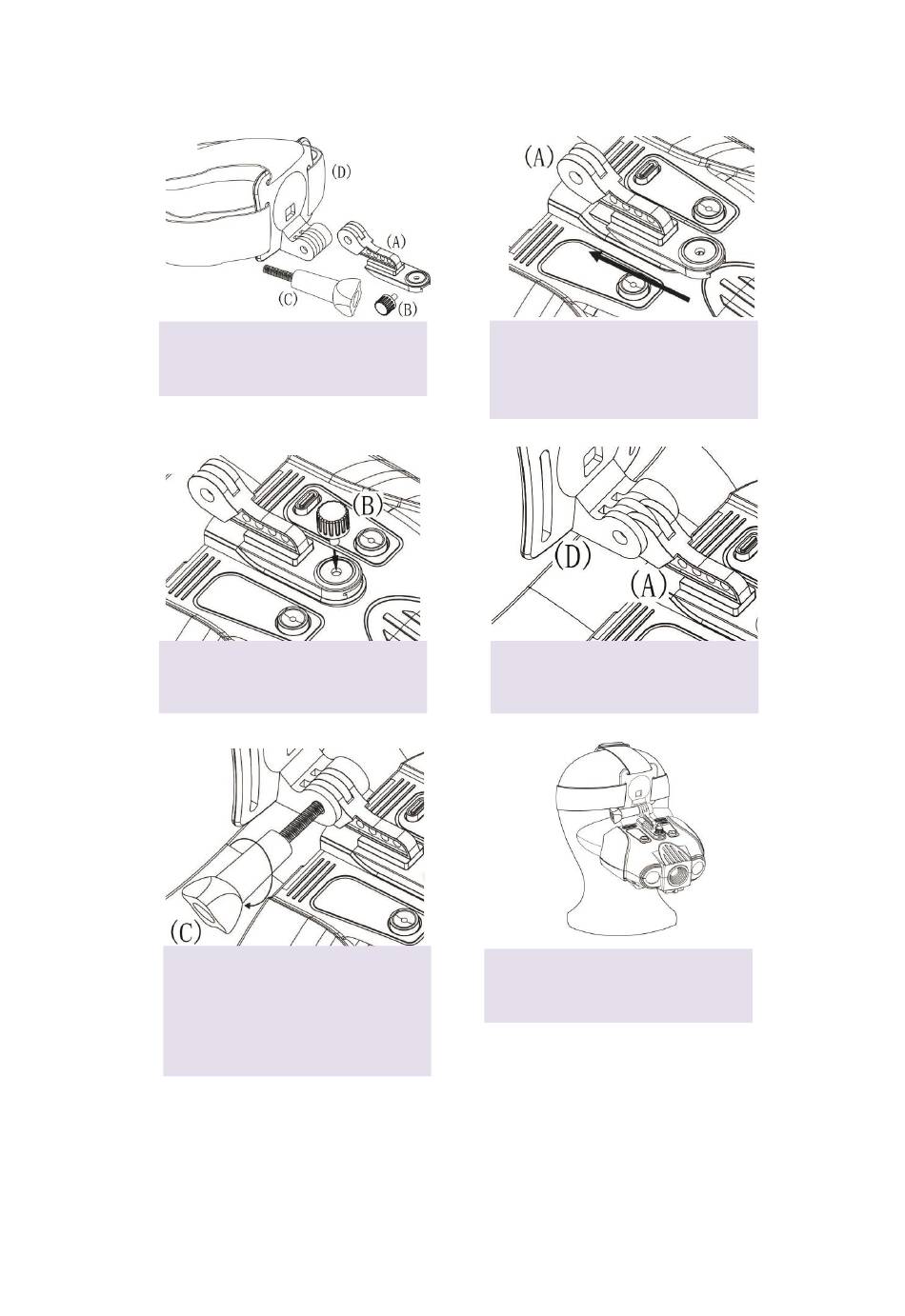 (D)
(A)
(C)
(B)

(A)

(B)

(D)
(A)

(C)