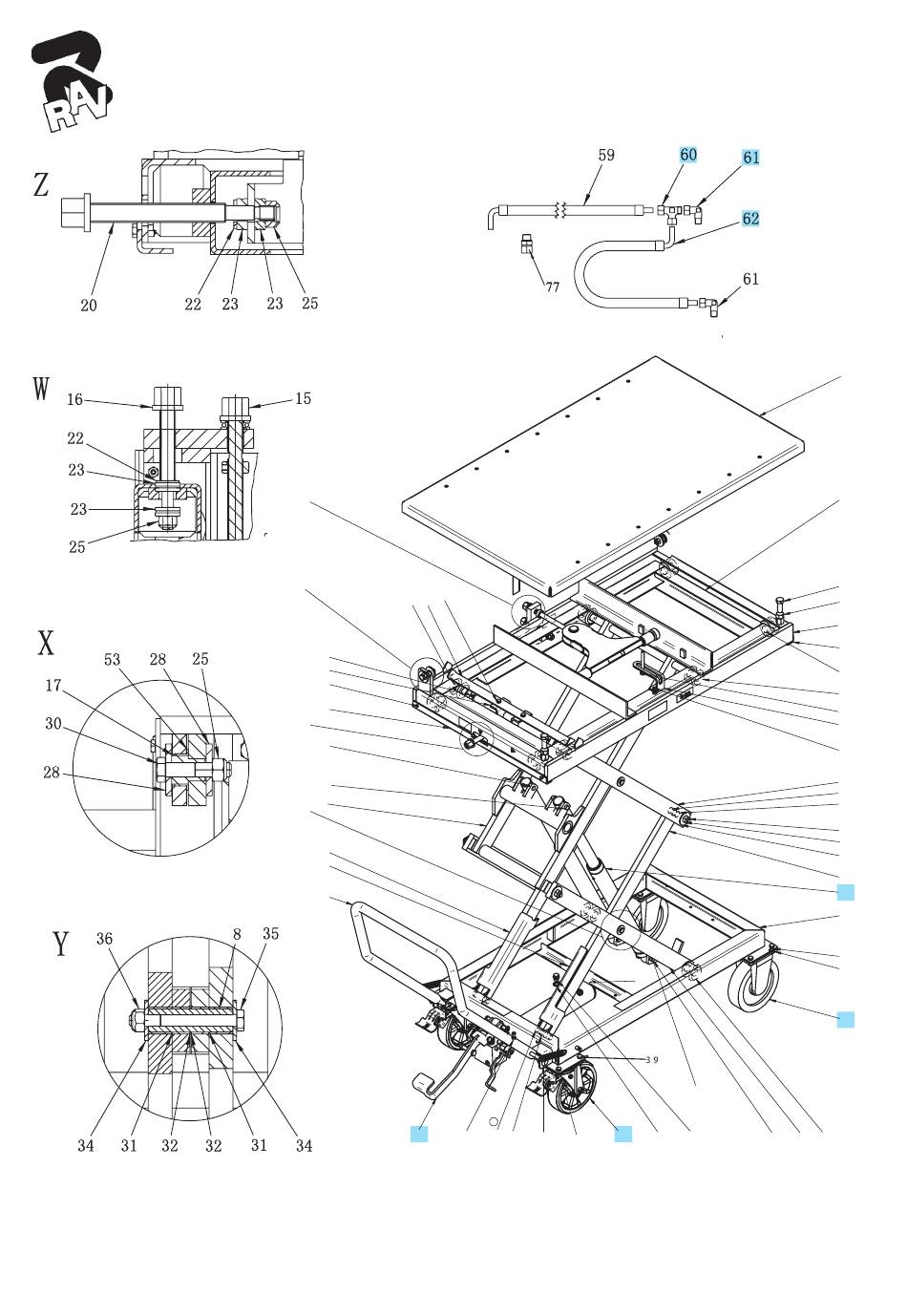 RAV

Z
20
22
23
23
25

59
60
61
62
77
61

W
16
15
22
23
23
25

X
53
28
25
17
30
28

Y
36
8
35
34
31
32
32
31
34

39