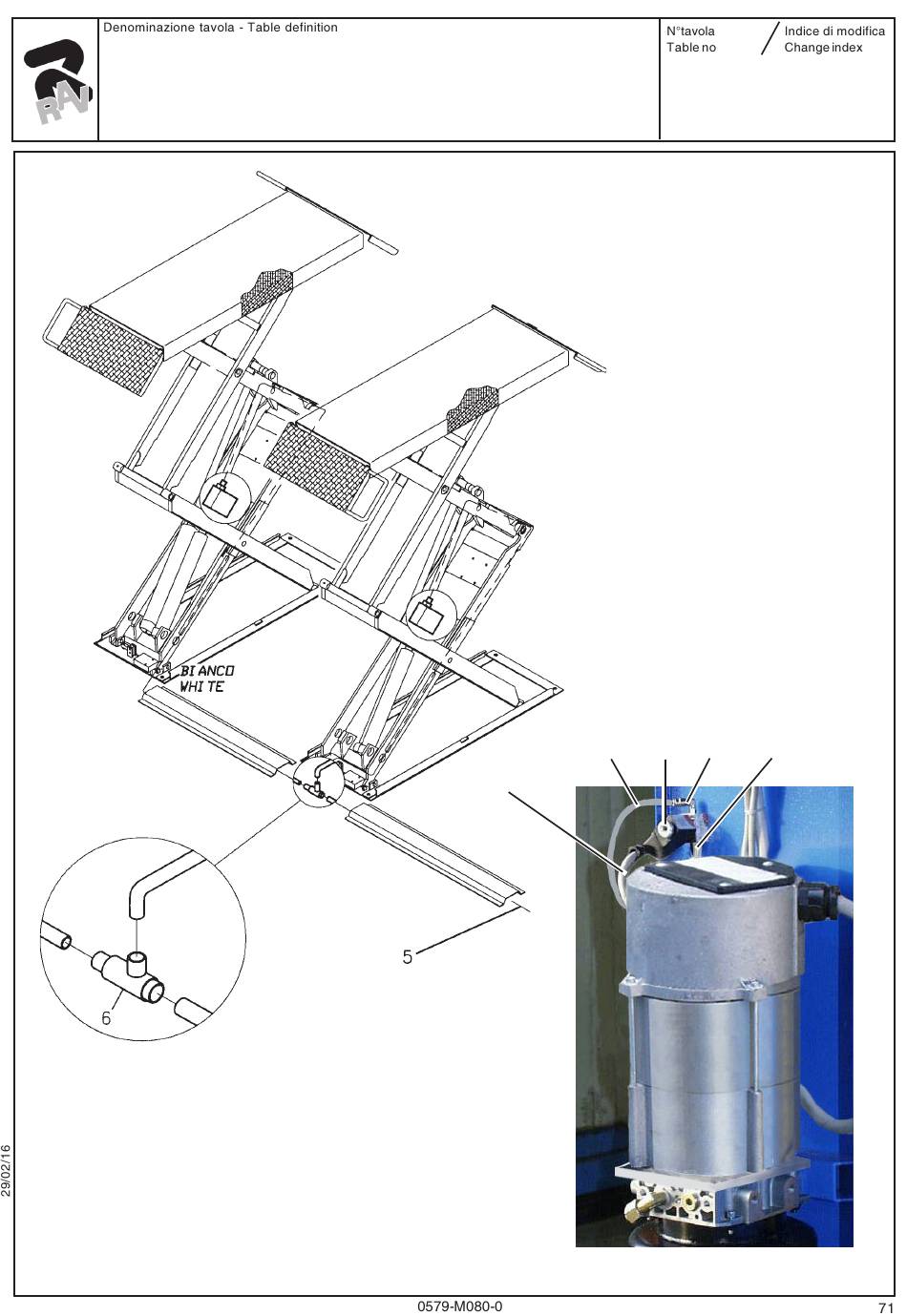 RAV

Denominazione tavola - Table definition

N°tavola
Table no

Indice di modifica
Change index

BIANCO
WHITE

5

6

29/02/16

0579-M080-0

71