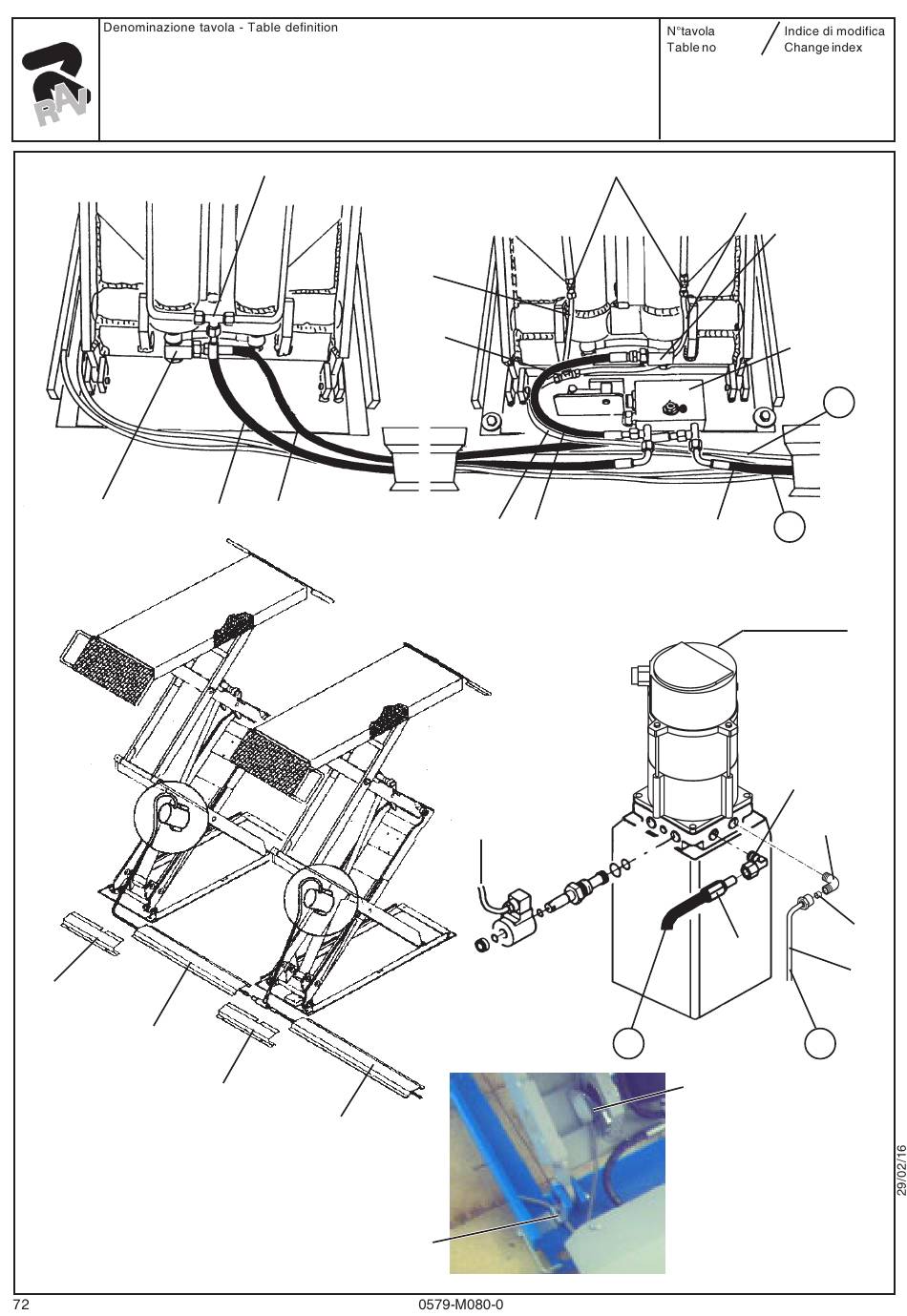 RAV

Denominazione tavola - Table definition

N°tavola
Table no

Indice di modifica
Change index

29/02/16

72

0579-M080-0