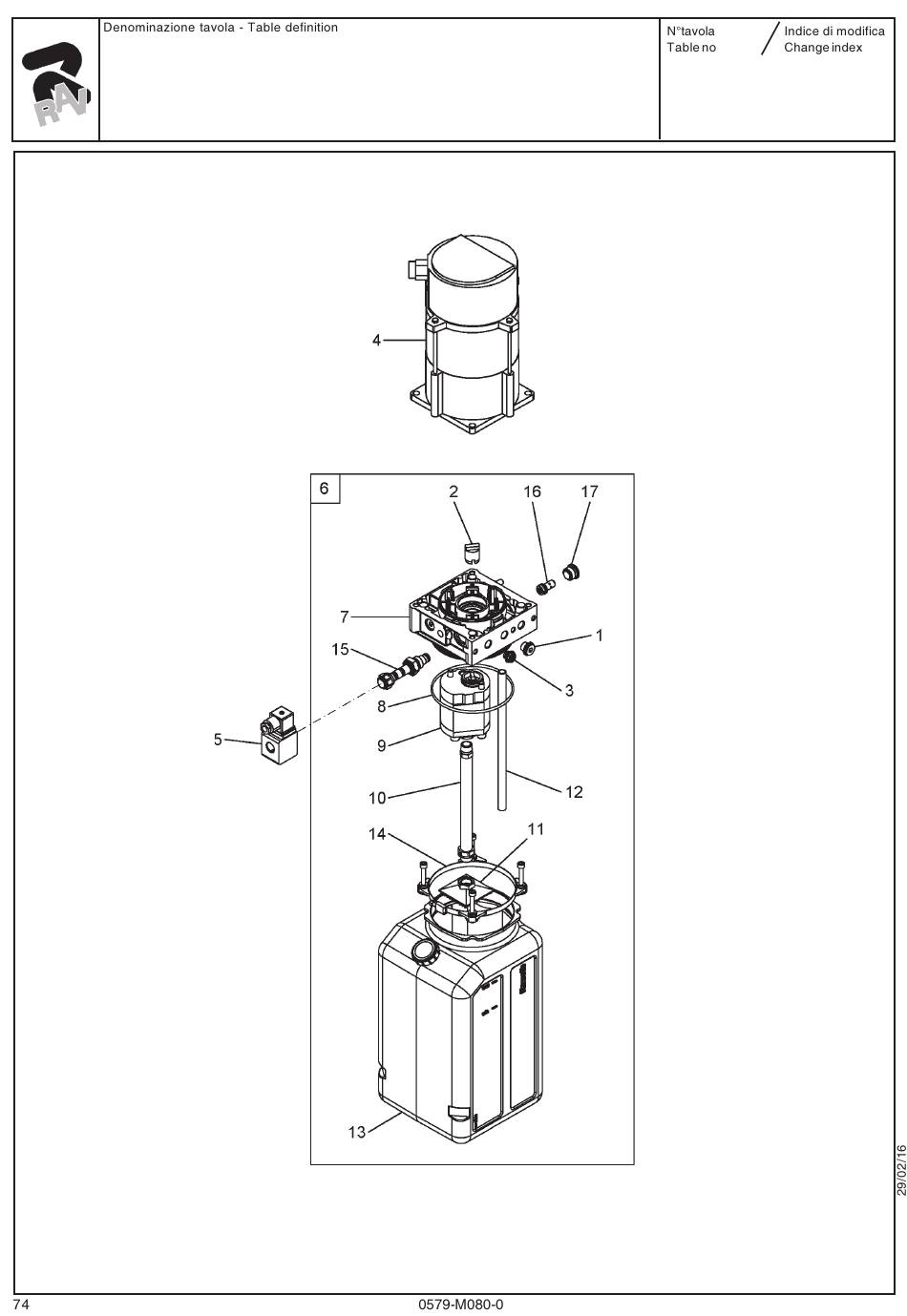 RAV

Denominazione tavola - Table definition

N°tavola
Table no

Indice di modifica
Change index

4

6

2

16

17

7

1

15

3

8

5

9

10

12

14

11

13

29/02/16

74

0579-M080-0